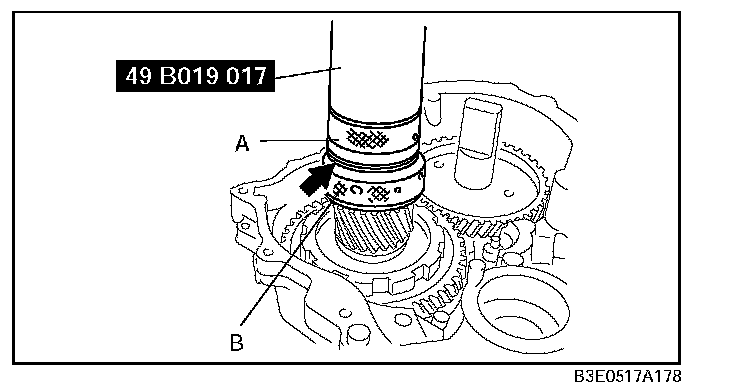 49 B019 017

A

B

B3E0517A178