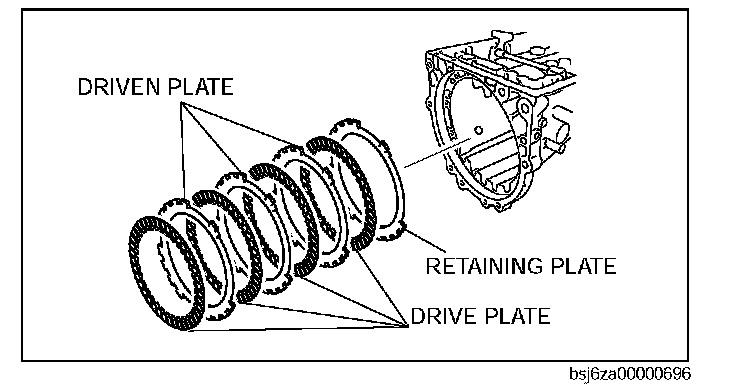 DRIVEN PLATE

RETAINING PLATE

DRIVE PLATE

bsj6za00000696