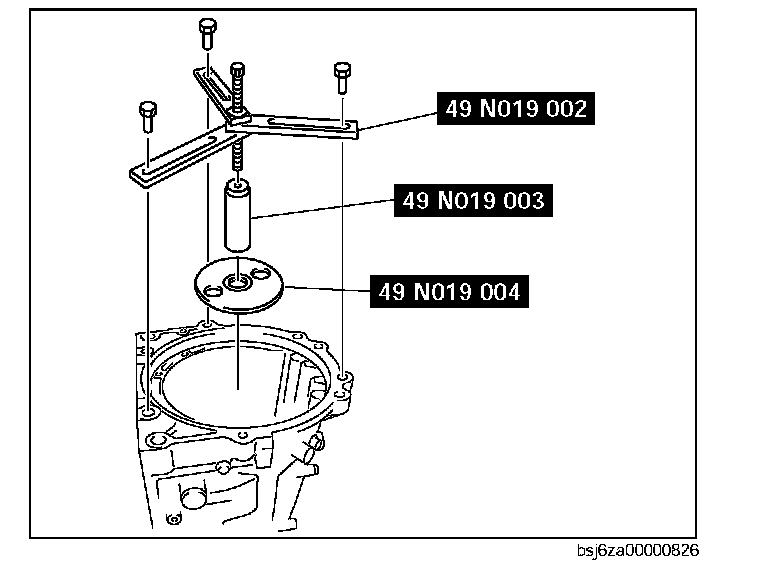 49 N019 002

49 N019 003

49 N019 004

bsj6za00000826