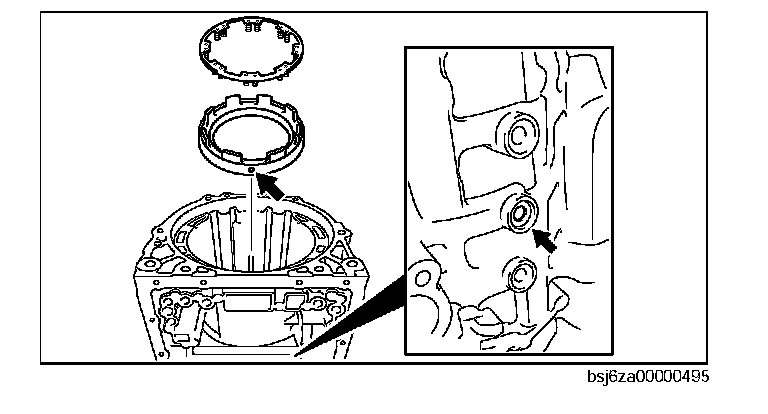 bsj6za00000495