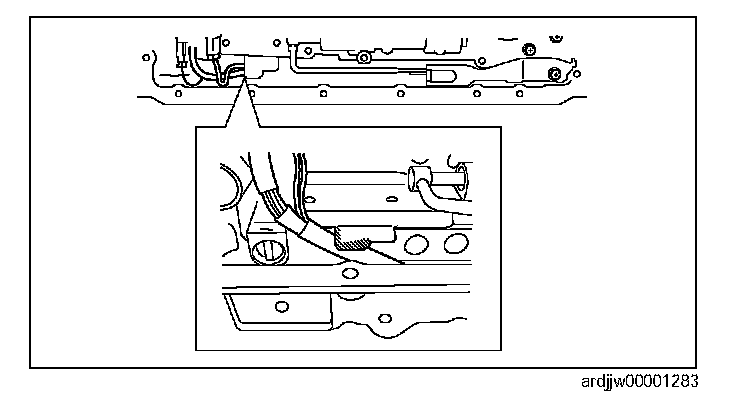 ardjjw00001283