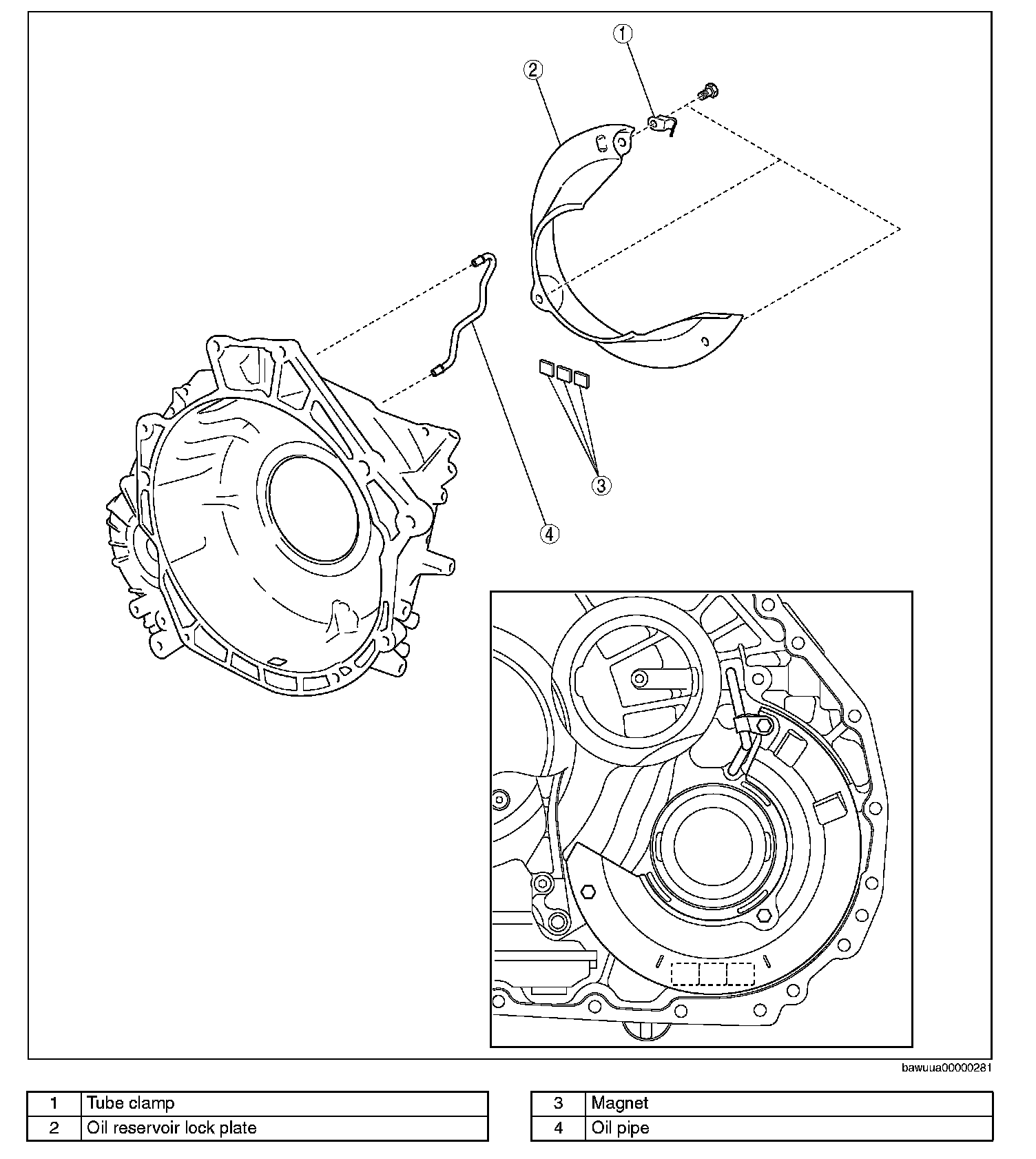 1

2

3

4

bawuua00000281

| 1 | Tube clamp |
|---|---|
| 2 | Oil reservoir lock plate |

| 3 | Magnet |
|---|---|
| 4 | Oil pipe |