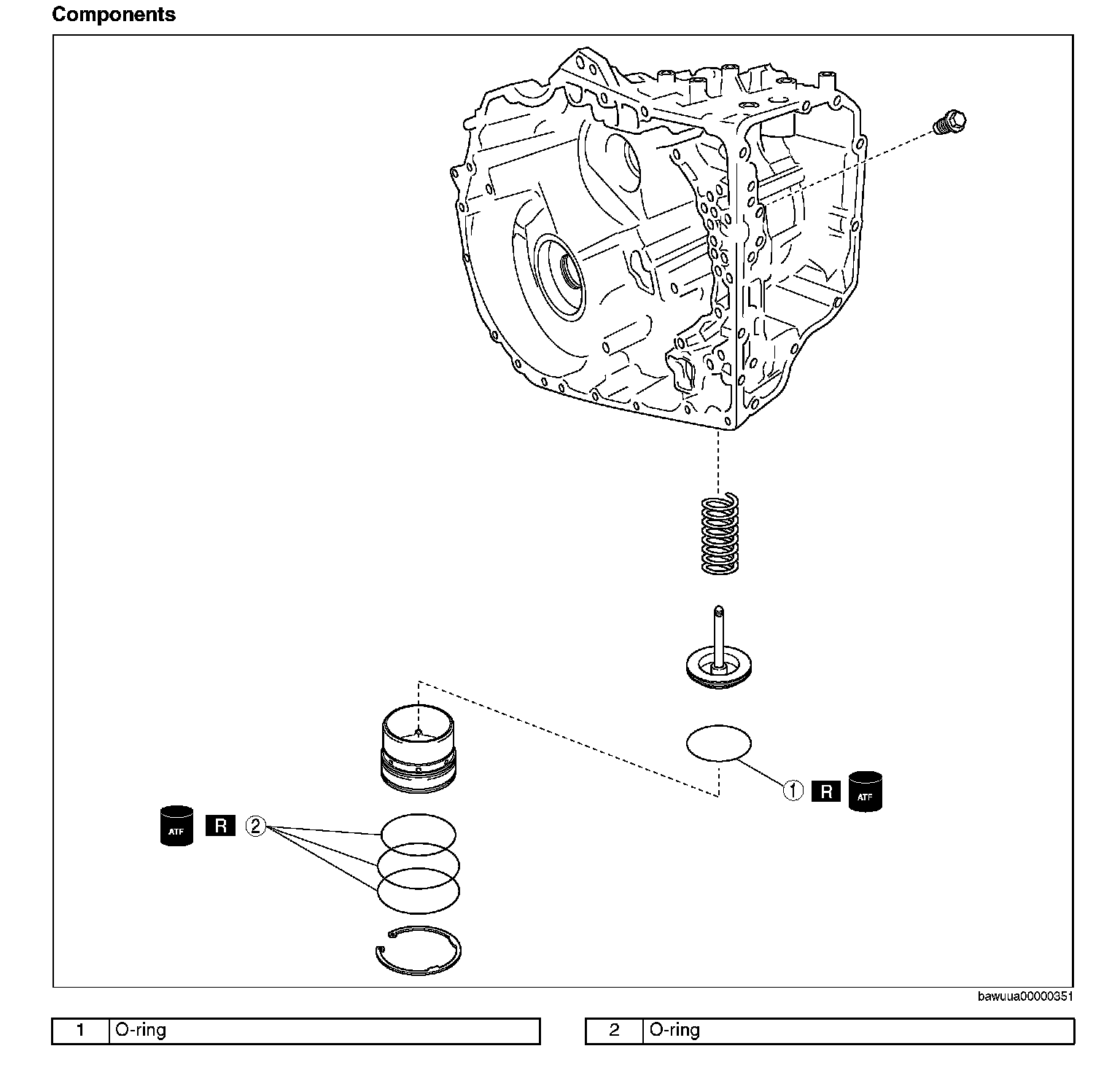 Components

ATF R ②

① R ATF

bawuua00000351

| 1 | O-ring |
|---|---|

| 2 | O-ring |
|---|---|