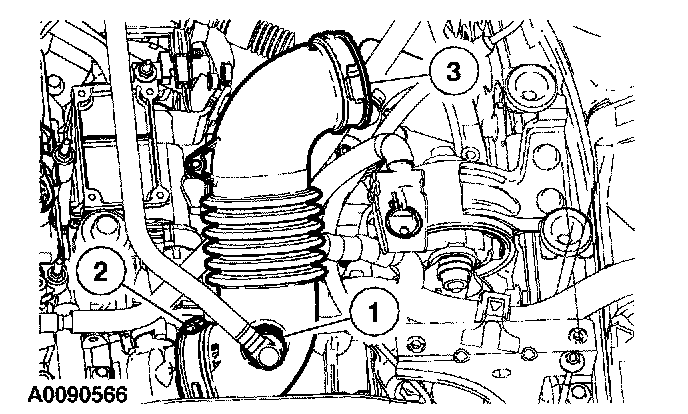 3
2
1
A0090566