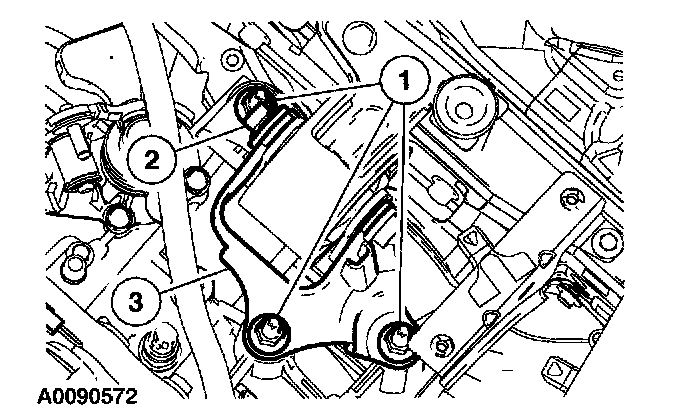 1
2
3
A0090572