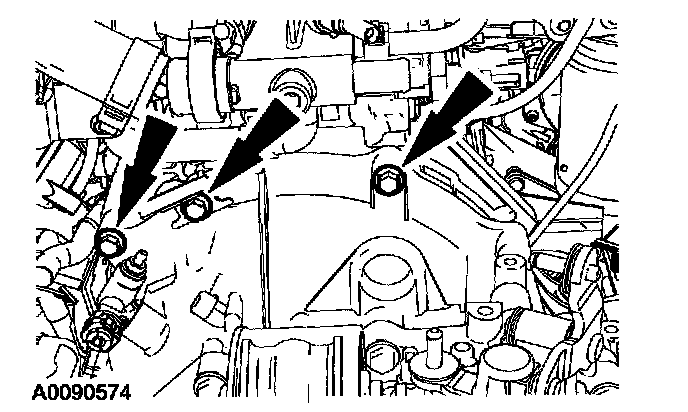 A0090574