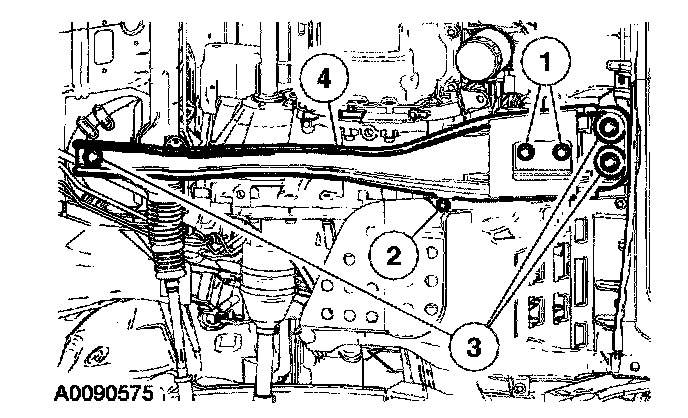 4
1
2
3
A0090575