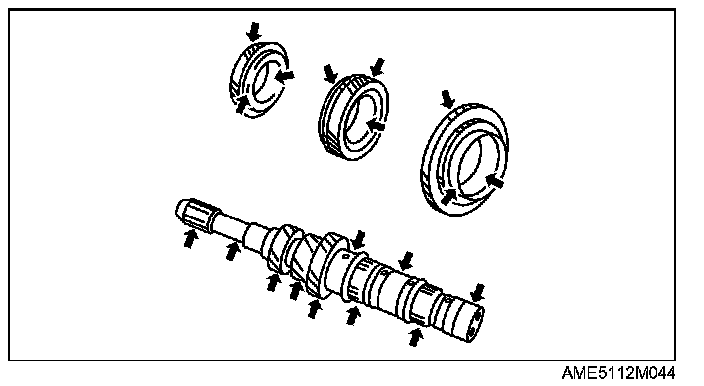 AME5112M044