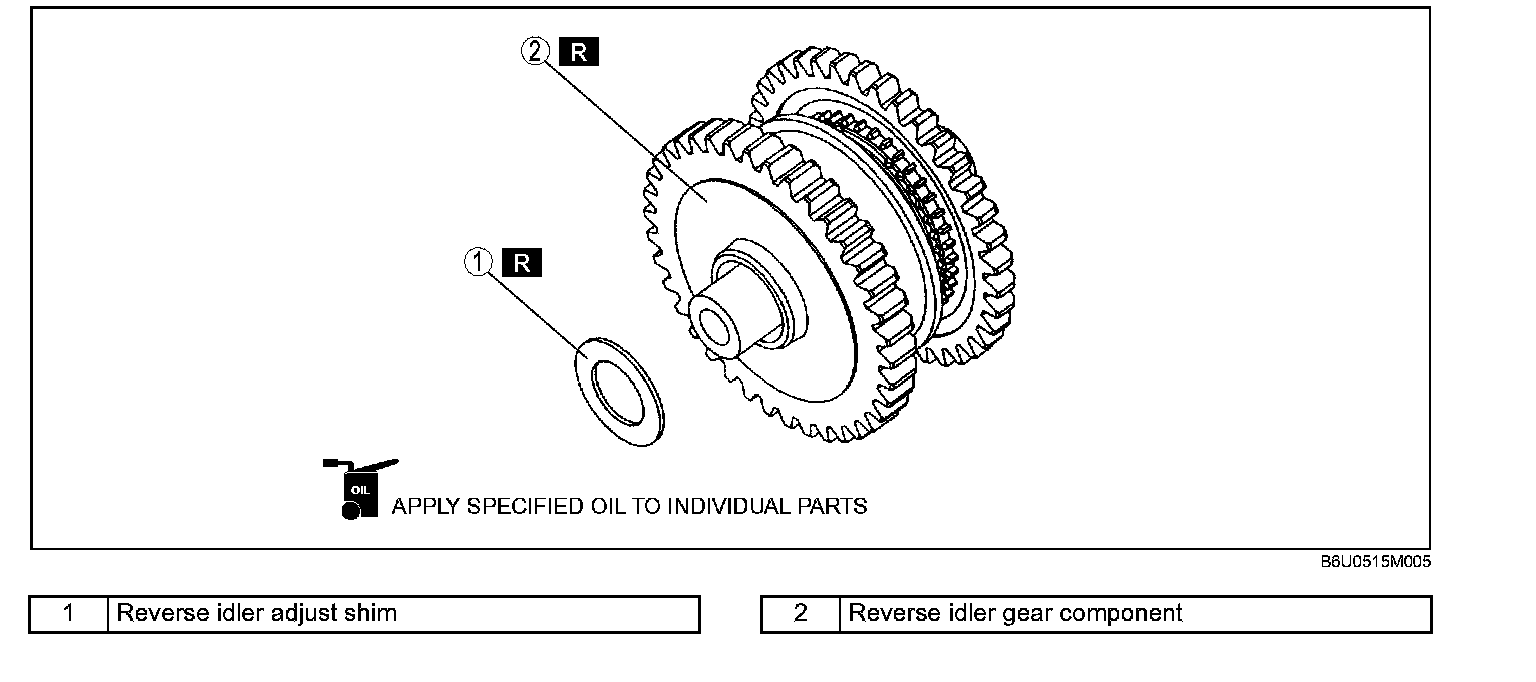 2 R

1 R

OIL

APPLY SPECIFIED OIL TO INDIVIDUAL PARTS

B6U0515M005

| 1 | Reverse idler adjust shim |
|---|---|

| 2 | Reverse idler gear component |
|---|---|