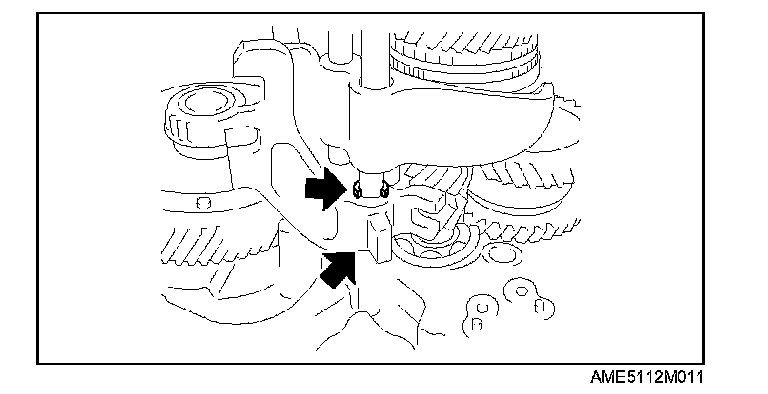 AME5112M011