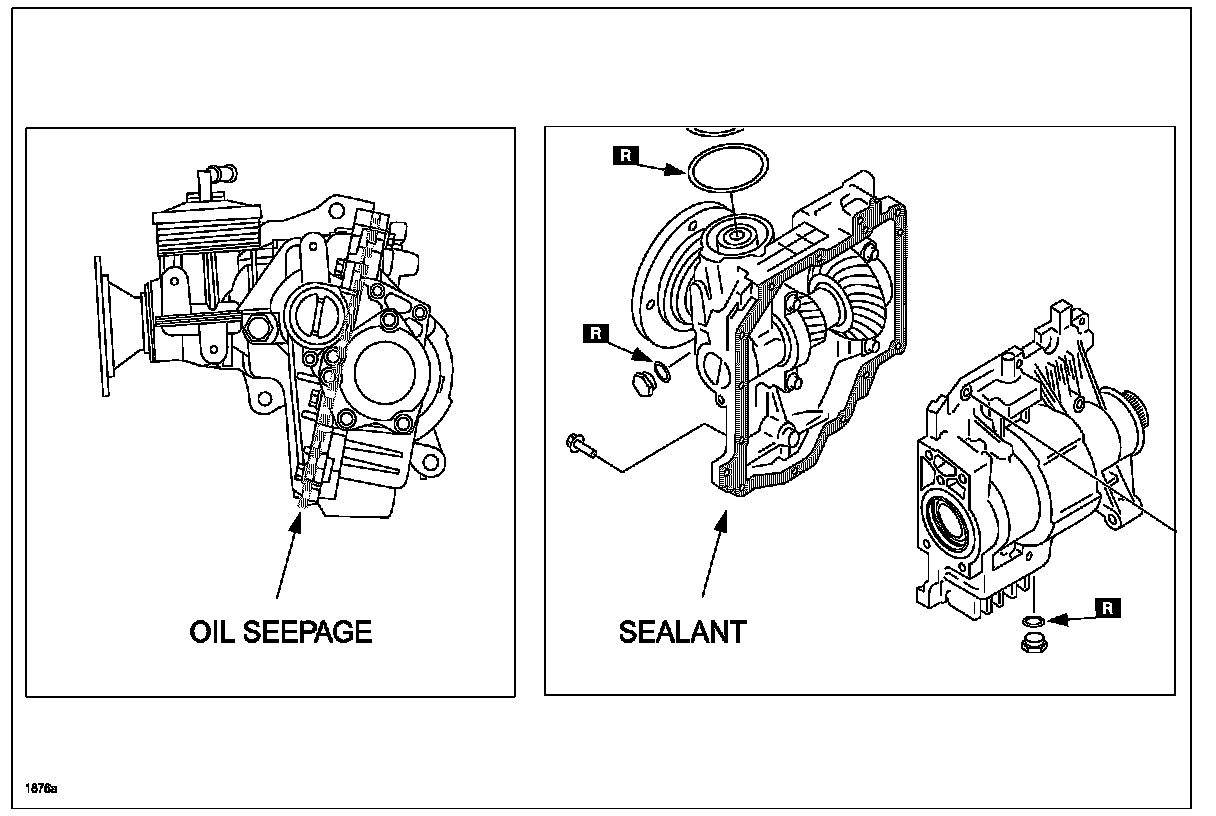 OIL SEEPAGE

R

R

SEALANT

R

1876a