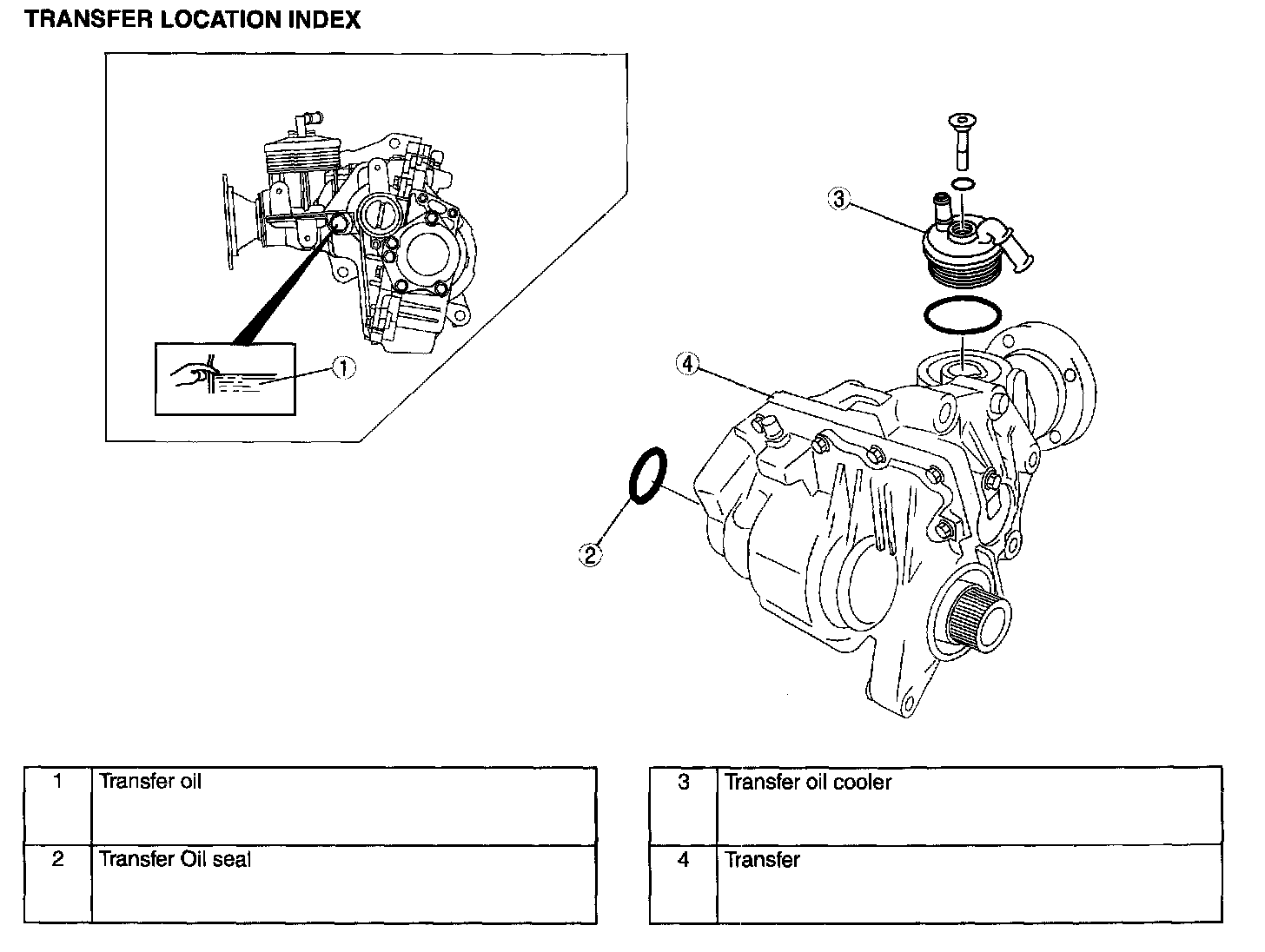 TRANSFER LOCATION INDEX

1

3

4

2

| 1 | Transfer oil |
|---|---|
| 2 | Transfer Oil seal |

| 3 | Transfer oil cooler |
|---|---|
| 4 | Transfer |