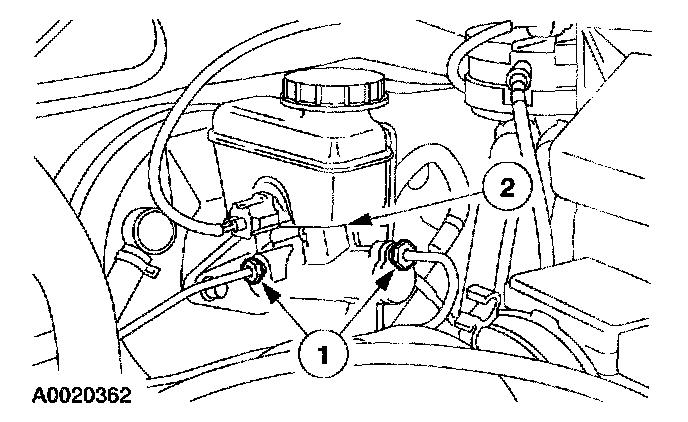 2

1

A0020362