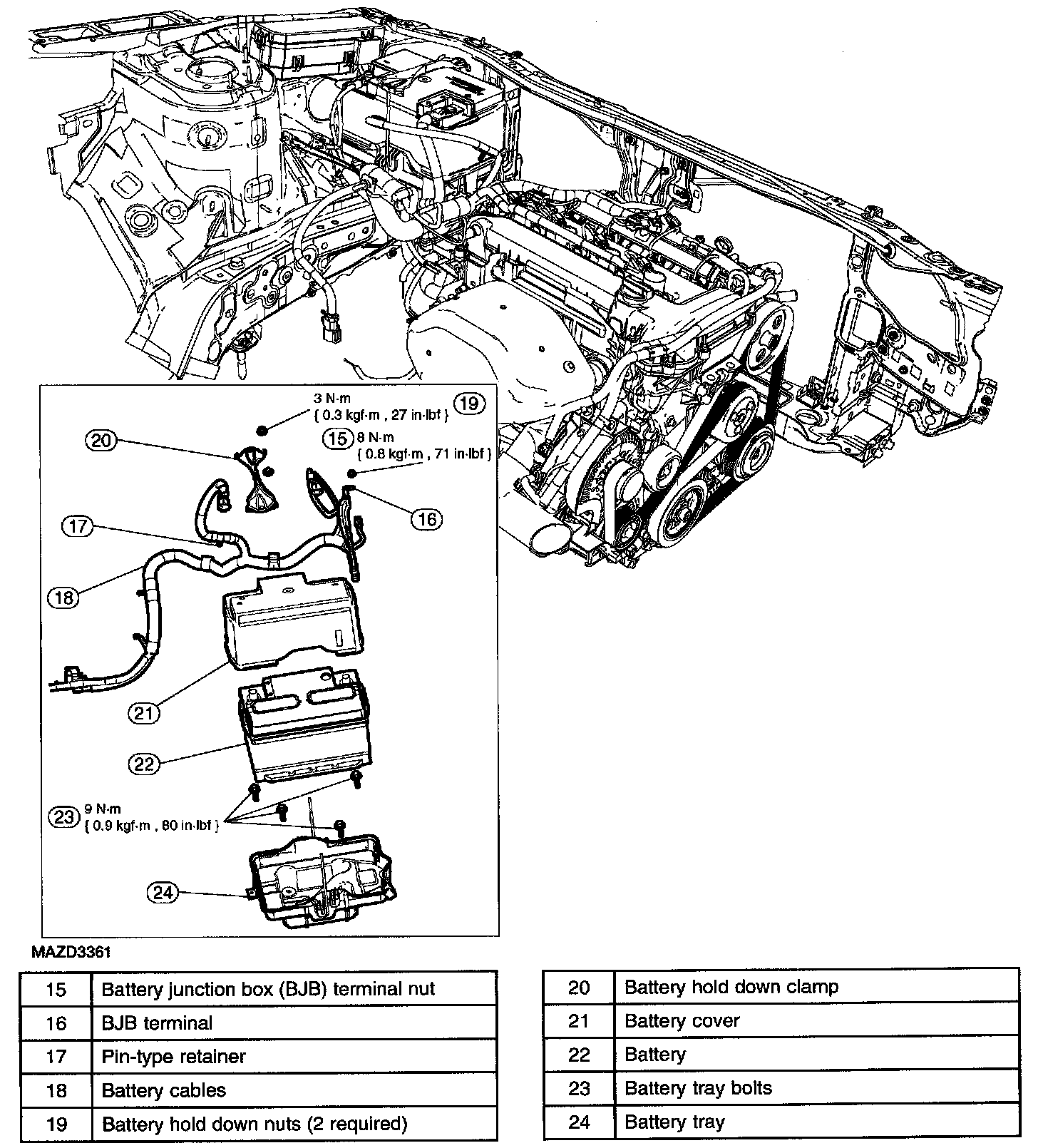 3 N·m
{ 0.3 kgf·m , 27 in·lbf }
19

20

15 8 N·m
{ 0.8 kgf·m , 71 in·lbf }

16

17

18

21

22

23 9 N·m
{ 0.9 kgf·m , 80 in·lbf }

24

MAZD3361

| 15 | Battery junction box (BJB) terminal nut |
|---|---|
| 16 | BJB terminal |
| 17 | Pin-type retainer |
| 18 | Battery cables |
| 19 | Battery hold down nuts (2 required) |

| 20 | Battery hold down clamp |
|---|---|
| 21 | Battery cover |
| 22 | Battery |
| 23 | Battery tray bolts |
| 24 | Battery tray |