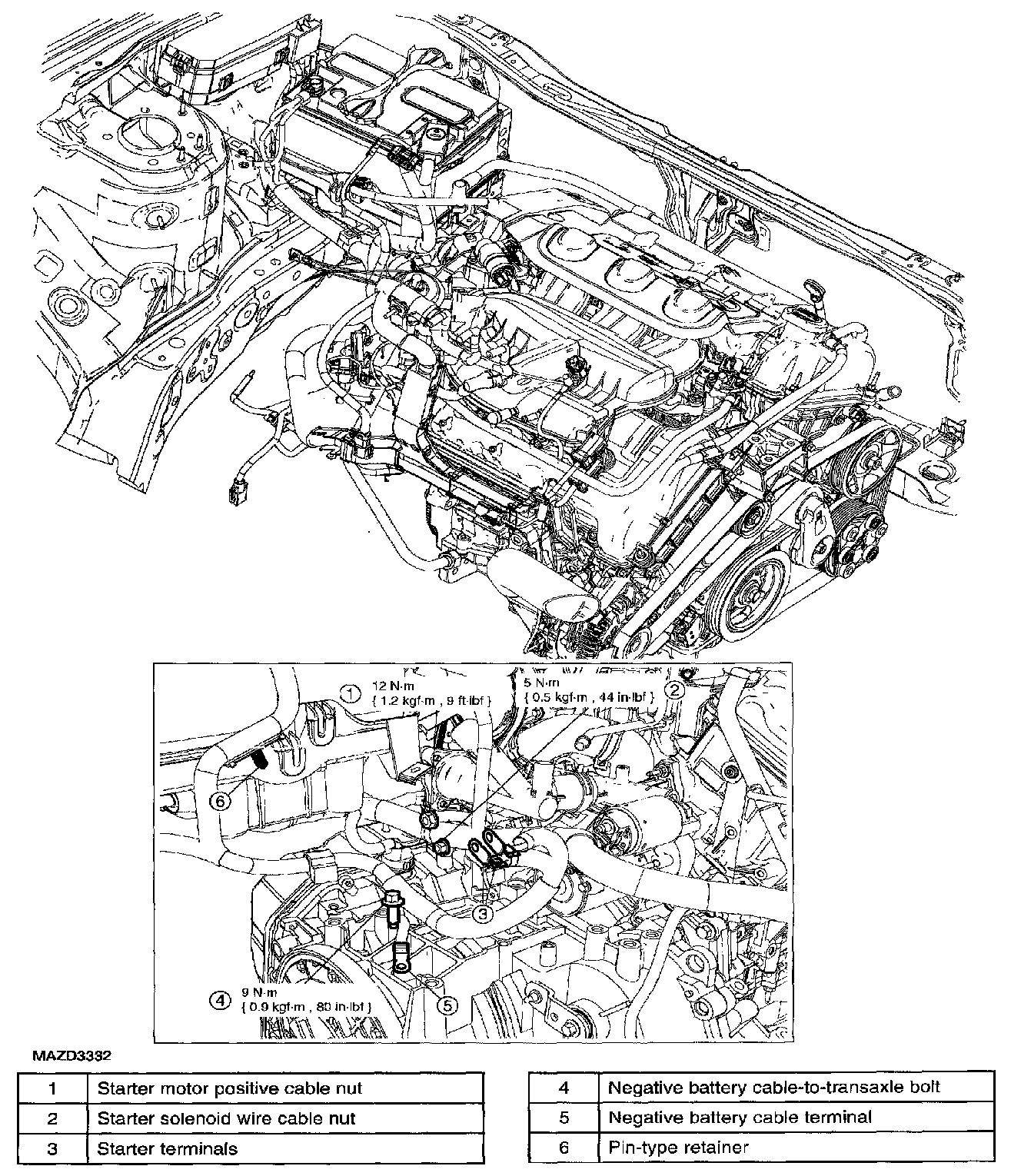 1
12 N·m
{ 1.2 kgf·m , 9 ft·lbf }

5 N·m
{ 0.5 kgf·m , 44 in·lbf }
2

6

3

4
9 N·m
{ 0.9 kgf·m , 80 in·lbf }
5

MAZD3332

| 1 | Starter motor positive cable nut |
|---|---|
| 2 | Starter solenoid wire cable nut |
| 3 | Starter terminals |

| 4 | Negative battery cable-to-transaxle bolt |
|---|---|
| 5 | Negative battery cable terminal |
| 6 | Pin-type retainer |