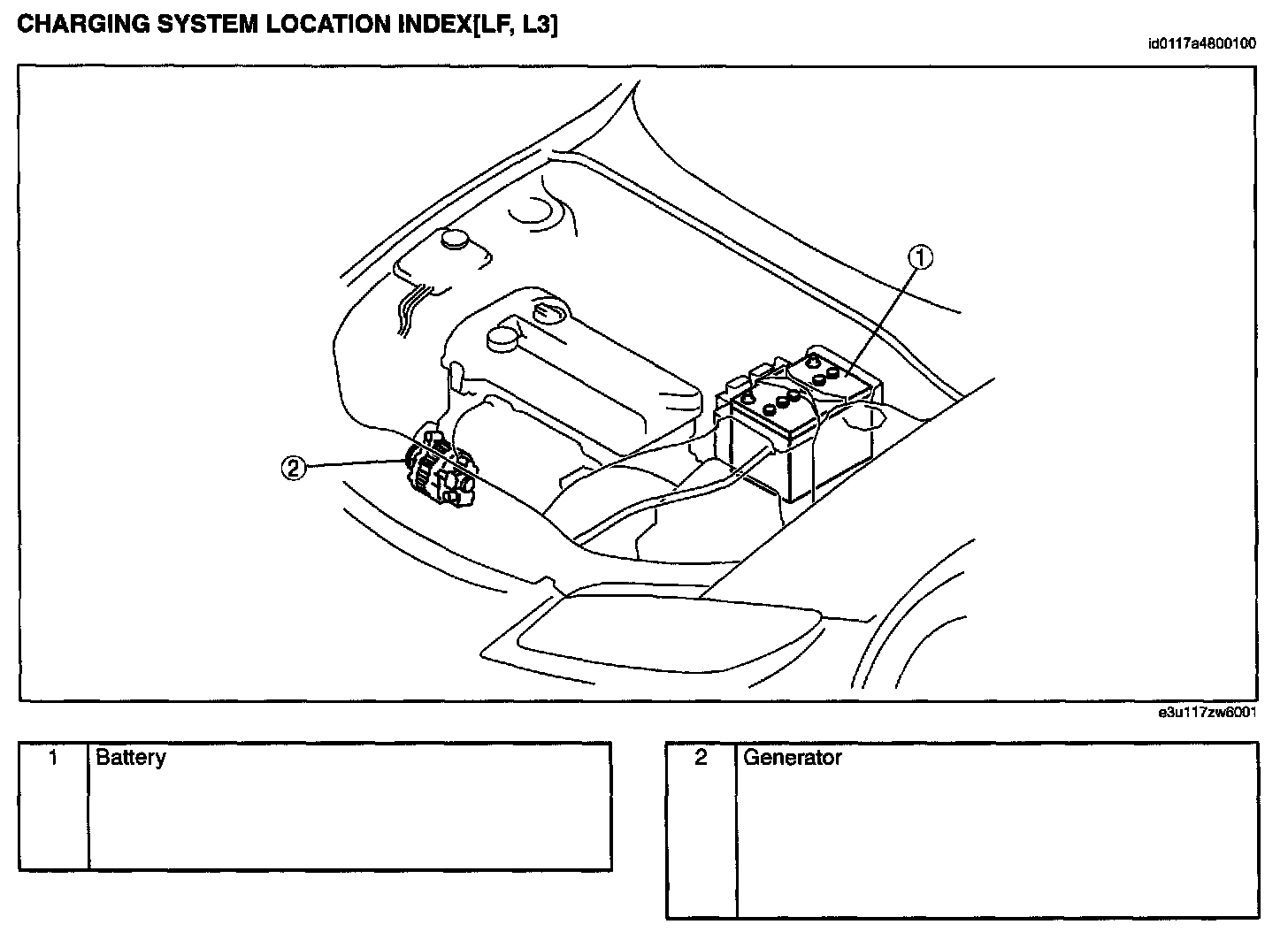 CHARGING SYSTEM LOCATION INDEX[LF, L3]

id0117a4800100

①

②

e3u117zw6001

| 1 | Battery |
|---|---|

| 2 | Generator |
|---|---|