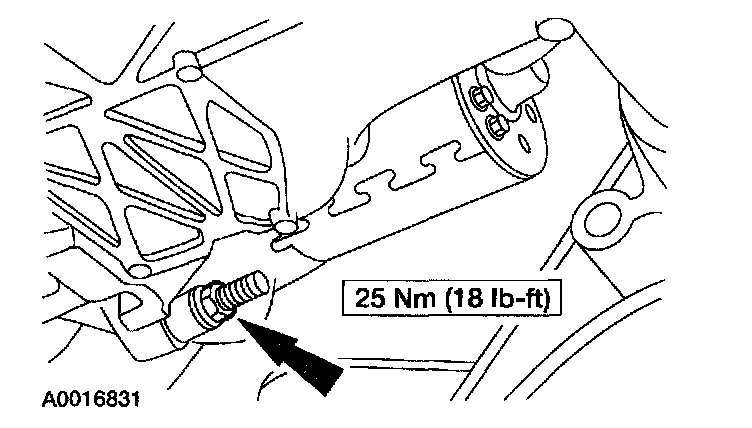 25 Nm (18 lb-ft)

A0016831