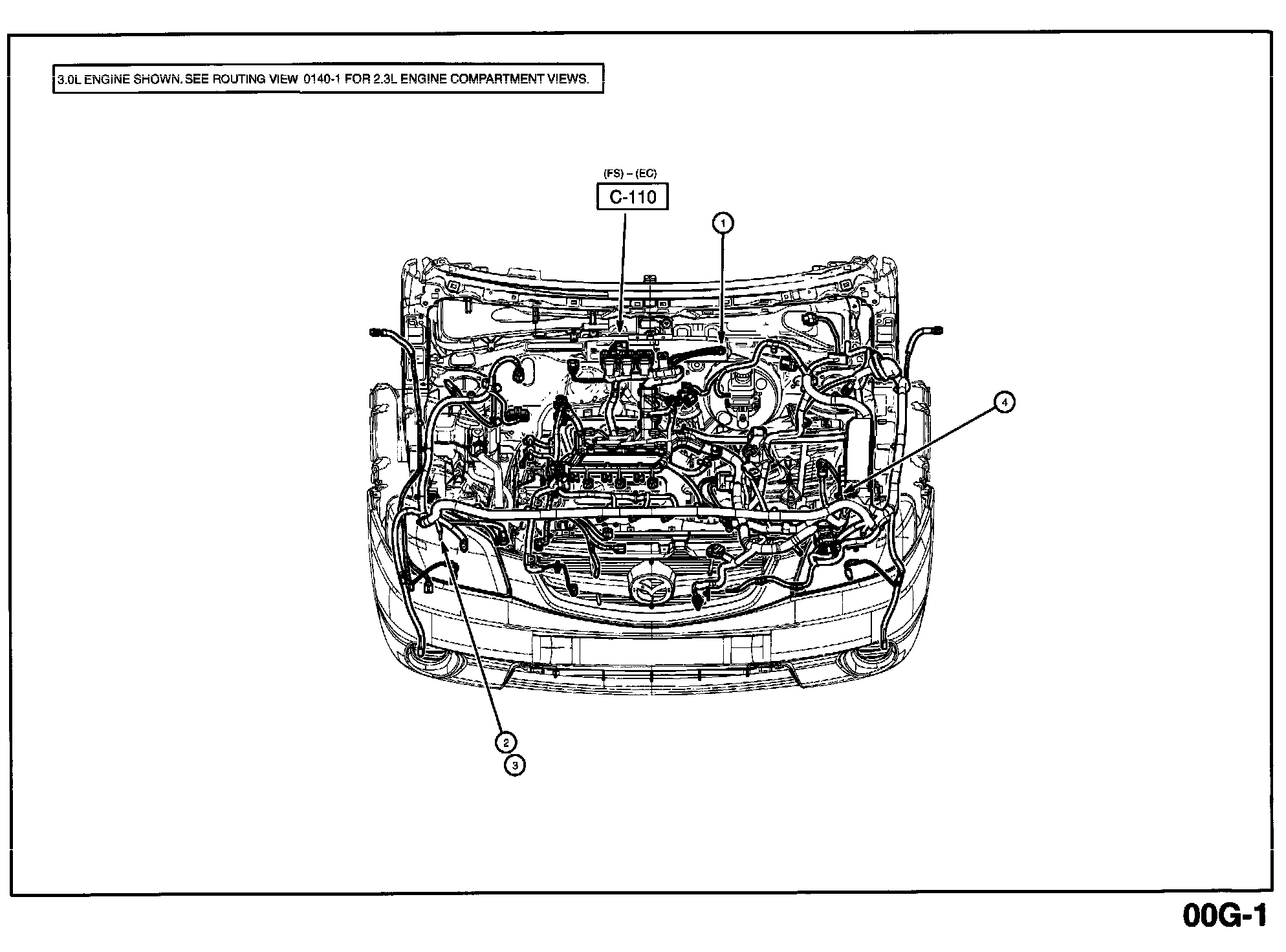 3.0L ENGINE SHOWN. SEE ROUTING VIEW 0140-1 FOR 2.3L ENGINE COMPARTMENT VIEWS.

(FS) – (EC)

C-110

1

4

2

3

00G-1