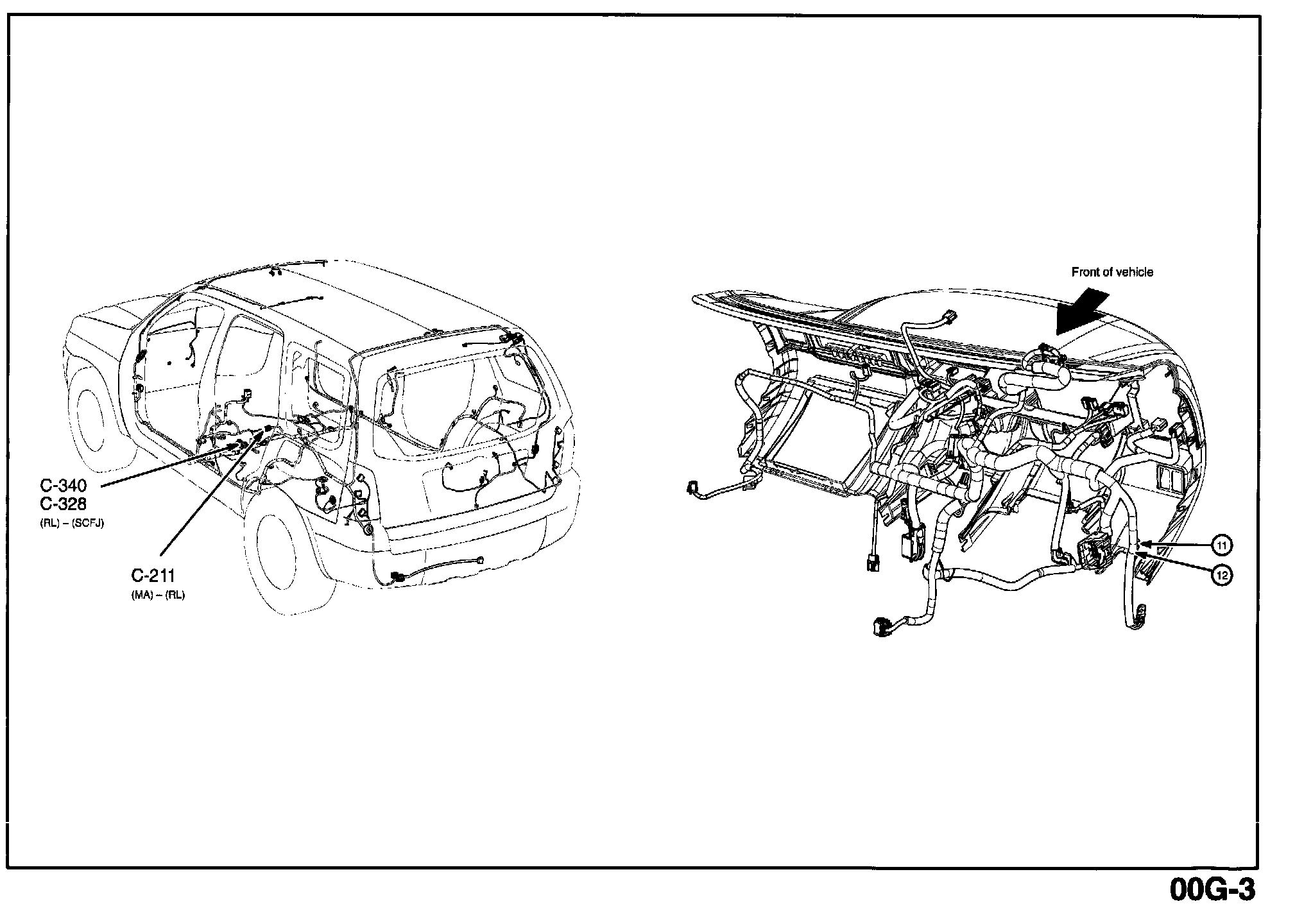 C-340
C-328
(RL) – (SCFJ)

C-211
(MA) – (RL)

Front of vehicle

11

12

00G-3