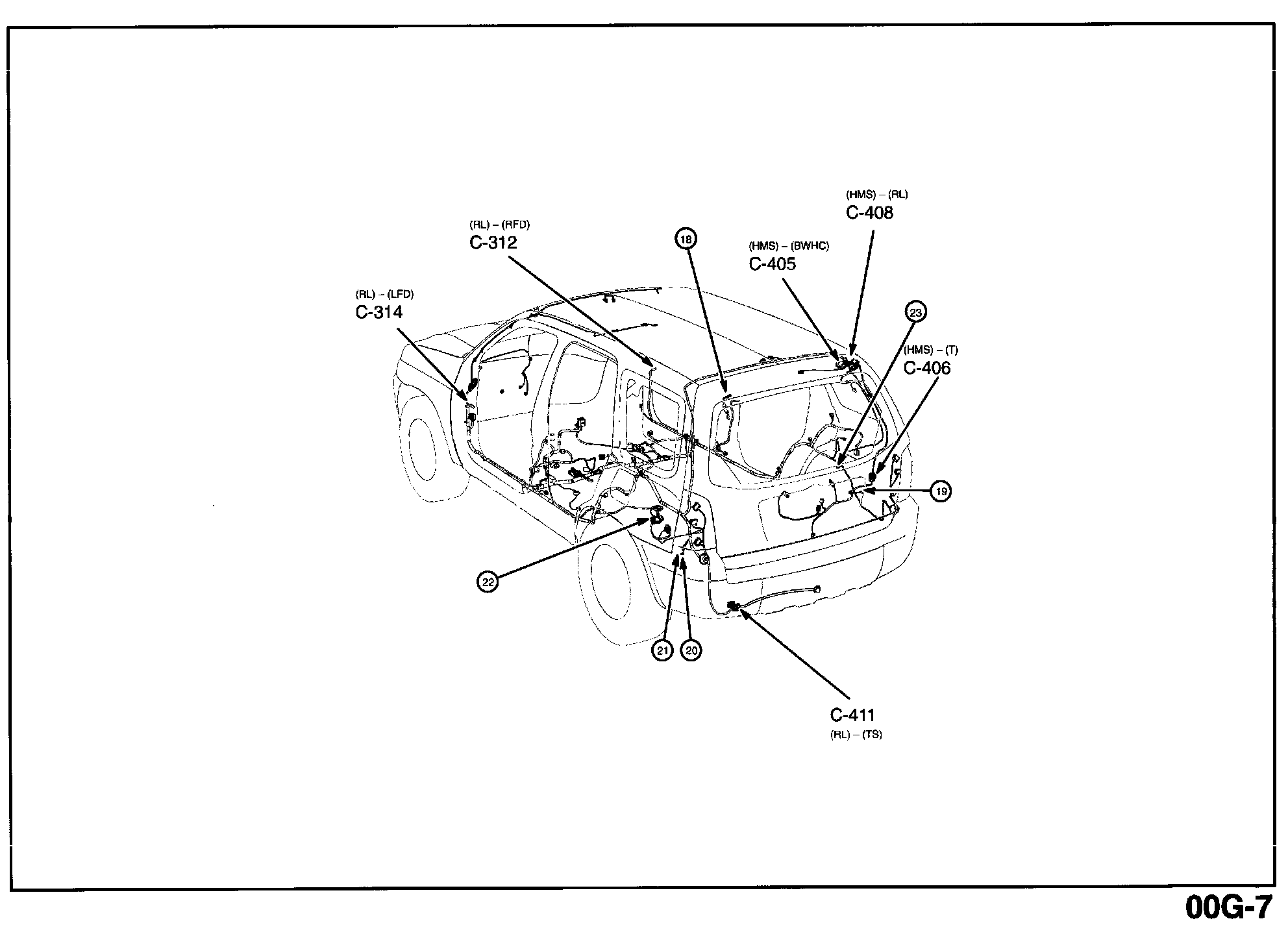 (HMS) – (RL)
C-408

(RL) – (RFD)
C-312

18

(HMS) – (BWHC)
C-405

(RL) – (LFD)
C-314

23

(HMS) – (T)
C-406

19

22

21

20

C-411
(RL) – (TS)

00G-7