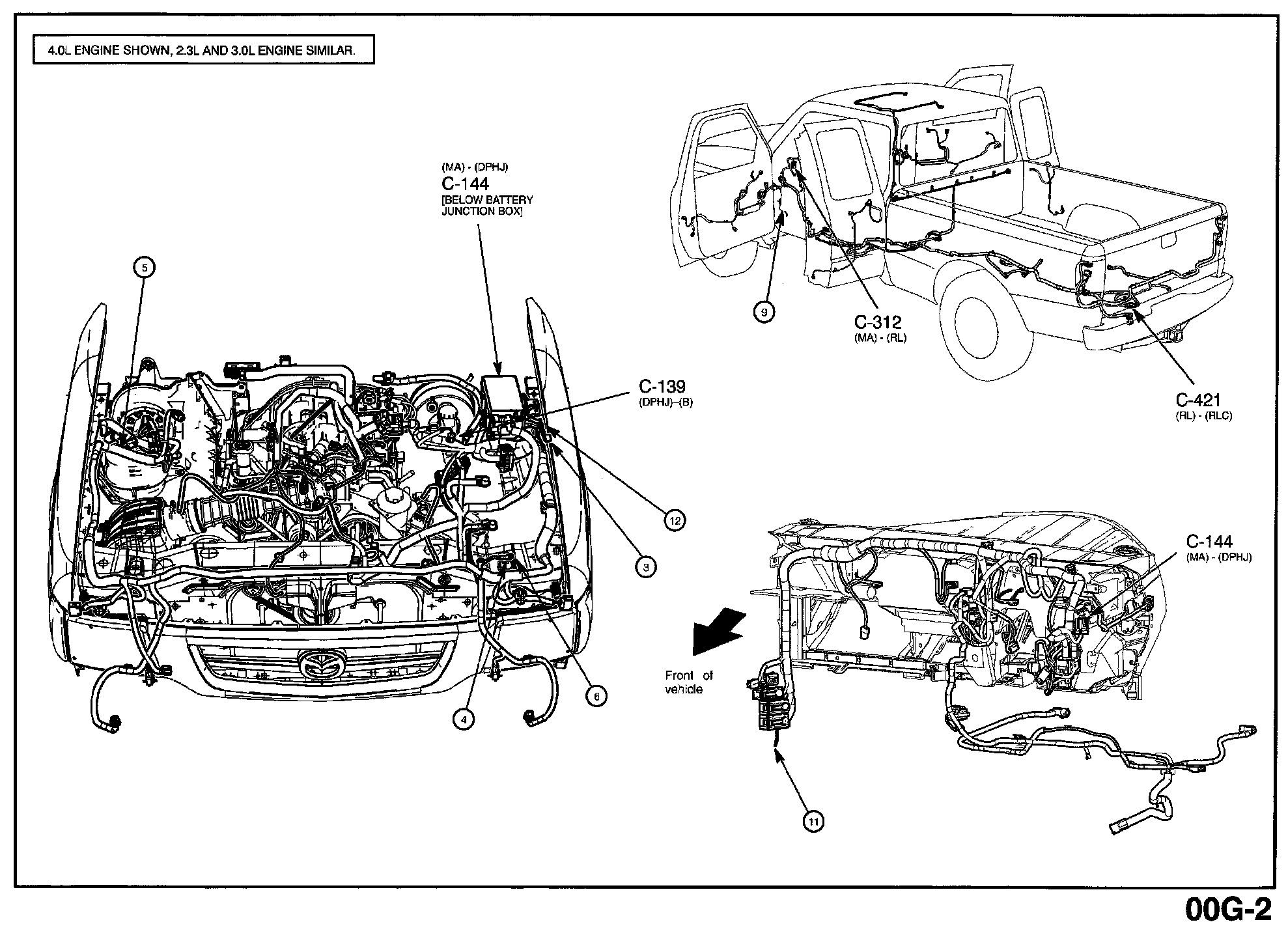 4.0L ENGINE SHOWN, 2.3L AND 3.0L ENGINE SIMILAR.

(MA) - (DPHJ)
C-144
[BELOW BATTERY JUNCTION BOX]

5

C-139
(DPHJ)–(B)

12

3

6

4

9

C-312
(MA) - (RL)

C-421
(RL) - (RLC)

C-144
(MA) - (DPHJ)

Front of vehicle

11

00G-2