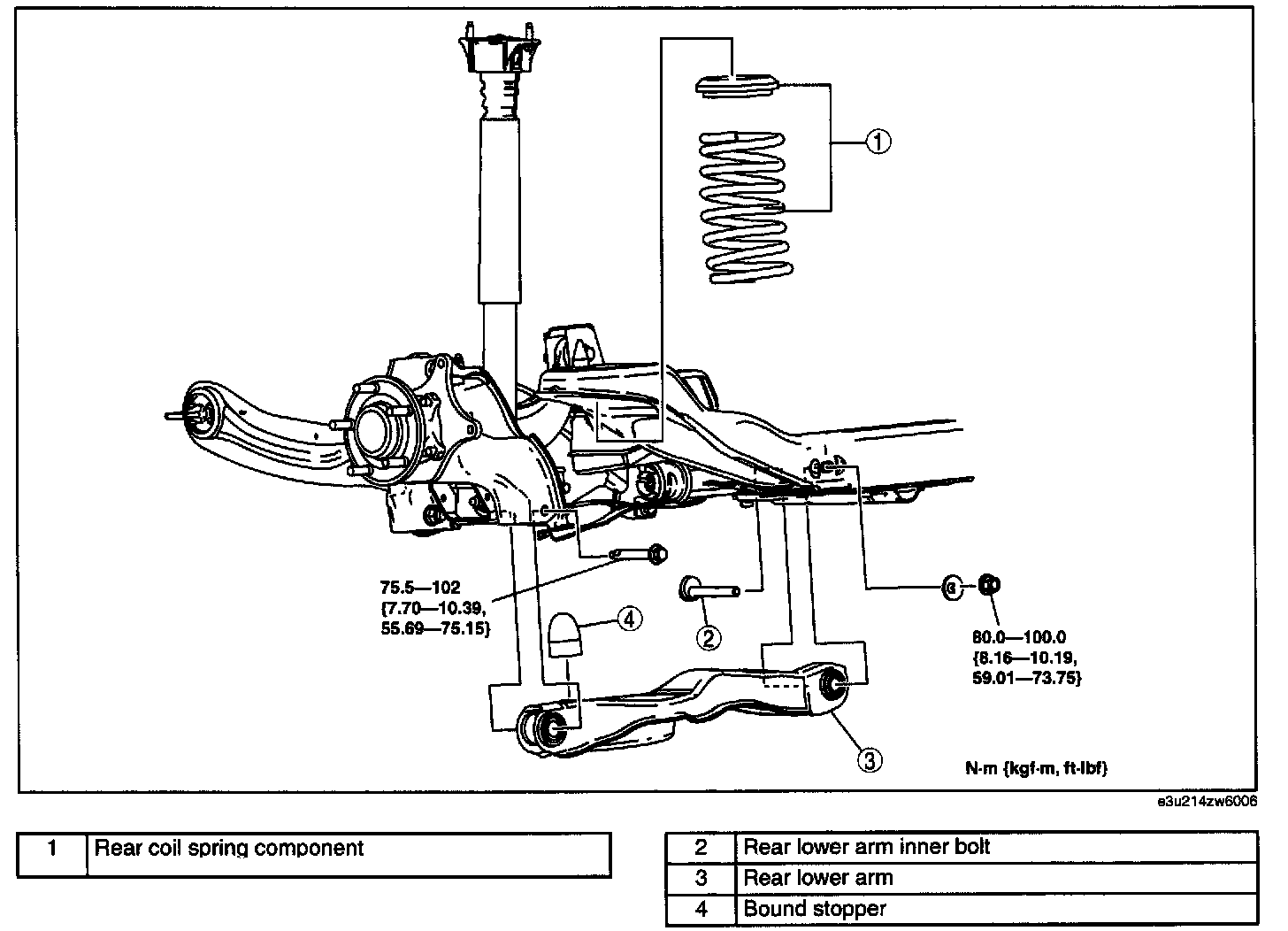 1

75.5—102
{7.70—10.39,
55.69—75.15}

4

2

80.0—100.0
{8.16—10.19,
59.01—73.75}

3

N·m {kgf·m, ft·lbf}

e3u214zw6006

| 1 | Rear coil spring component |
|---|---|

| 2 | Rear lower arm inner bolt |
|---|---|
| 3 | Rear lower arm |
| 4 | Bound stopper |