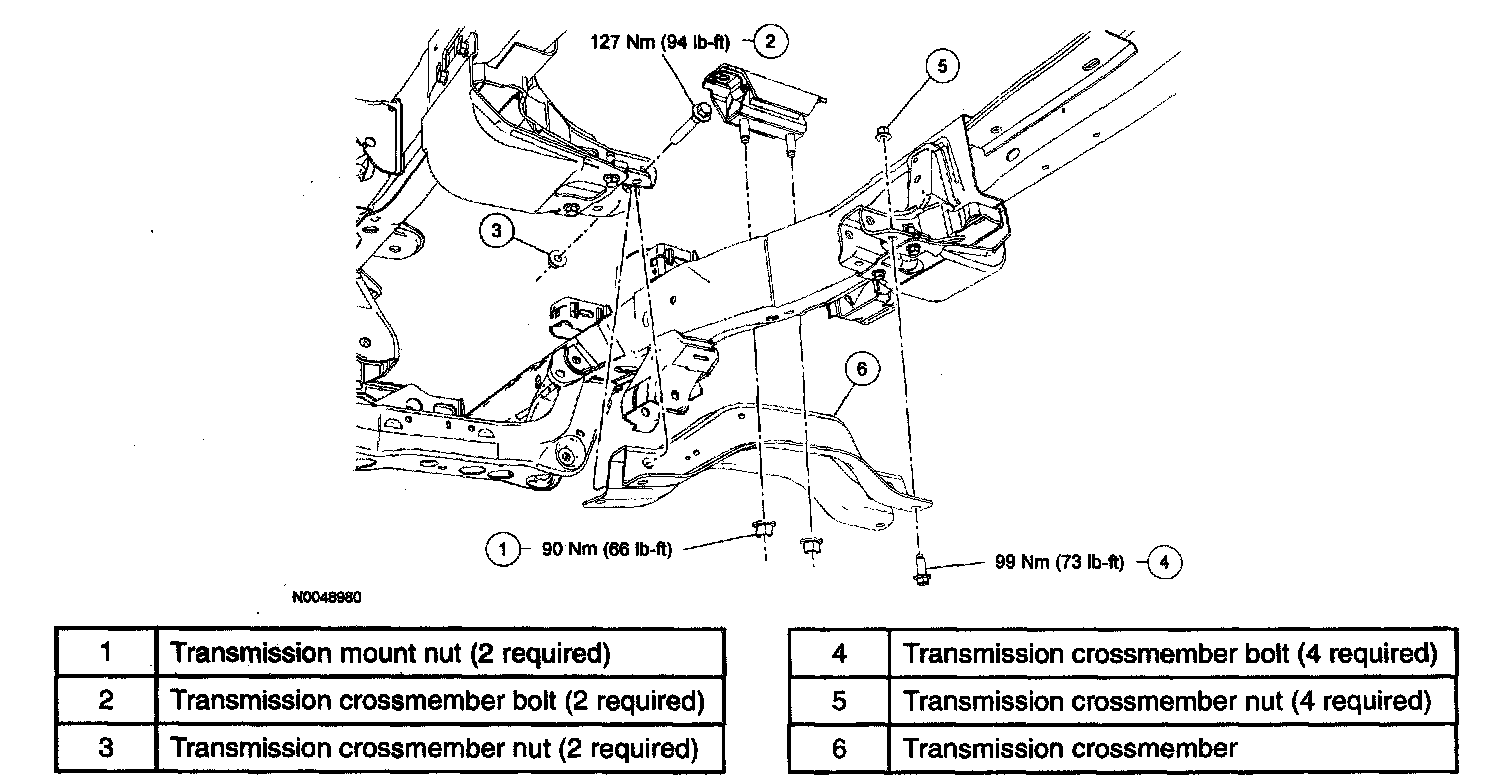 127 Nm (94 lb-ft) 2

5

3

6

1 90 Nm (66 lb-ft)

99 Nm (73 lb-ft) 4

N0048980

| 1 | Transmission mount nut (2 required) |
|---|---|
| 2 | Transmission crossmember bolt (2 required) |
| 3 | Transmission crossmember nut (2 required) |

| 4 | Transmission crossmember bolt (4 required) |
|---|---|
| 5 | Transmission crossmember nut (4 required) |
| 6 | Transmission crossmember |