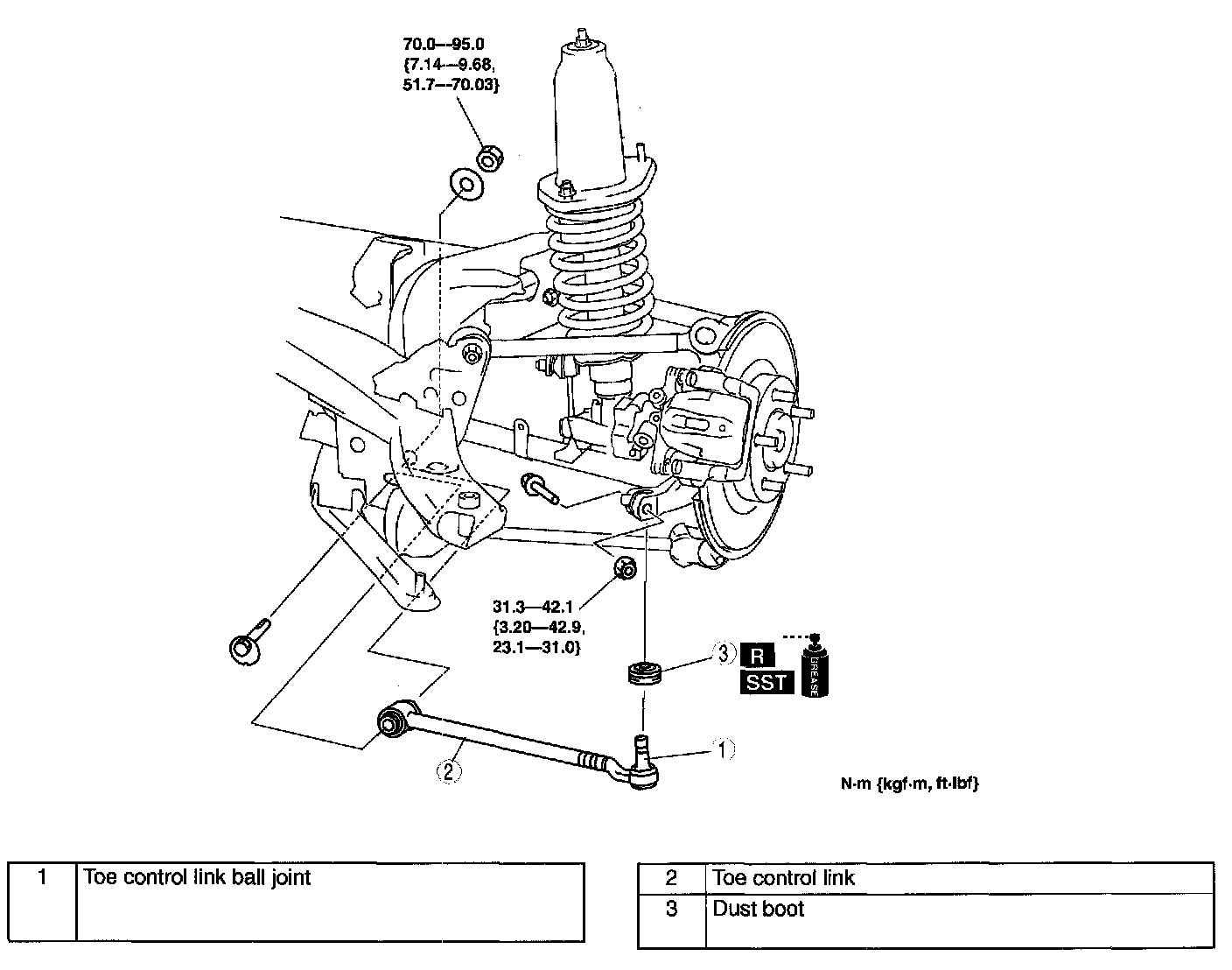 70.0—95.0
{7.14—9.68,
51.7—70.03}

31.3—42.1
{3.20—42.9,
23.1—31.0}

3 R
SST
GREASE

1

2

N·m {kgf·m, ft·lbf}

| 1 | Toe control link ball joint |
|---|---|

| 2 | Toe control link |
|---|---|
| 3 | Dust boot |