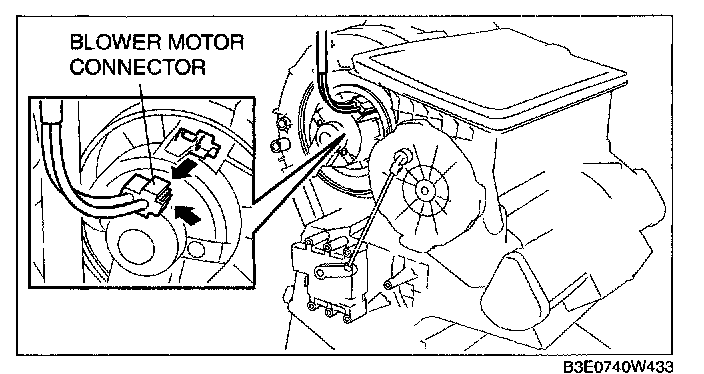 BLOWER MOTOR CONNECTOR

B3E0740W433