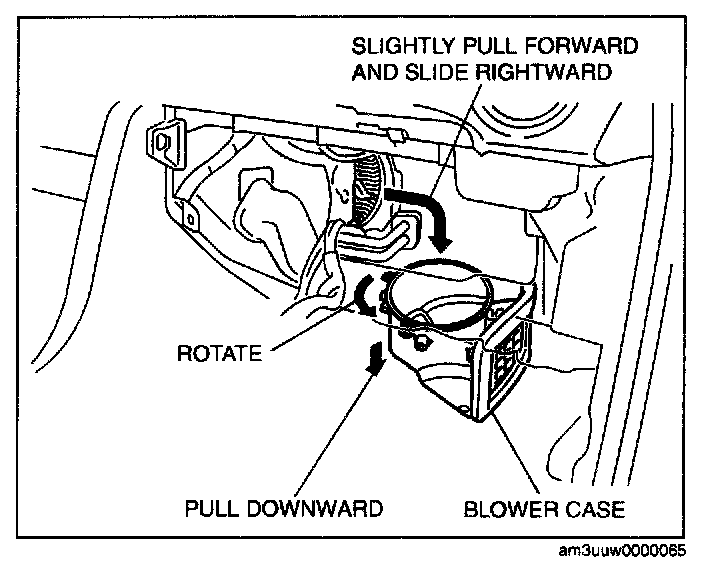 SLIGHTLY PULL FORWARD AND SLIDE RIGHTWARD

ROTATE

PULL DOWNWARD

BLOWER CASE

am3uuw0000065