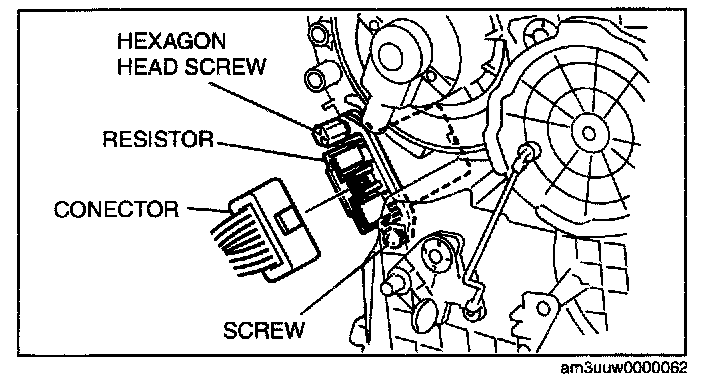 HEXAGON HEAD SCREW

RESISTOR

CONECTOR

SCREW

am3uuw0000062