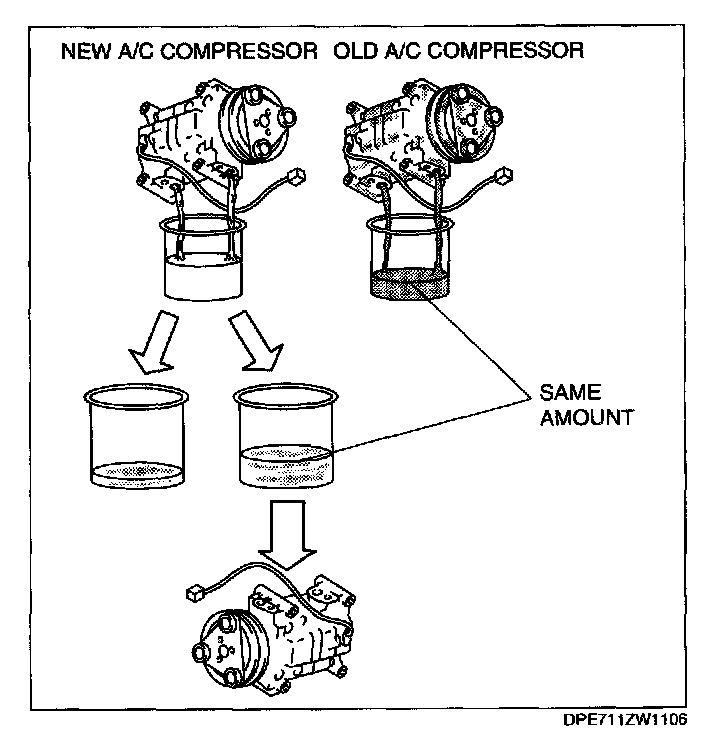 NEW A/C COMPRESSOR OLD A/C COMPRESSOR

SAME AMOUNT

DPE711ZW1106