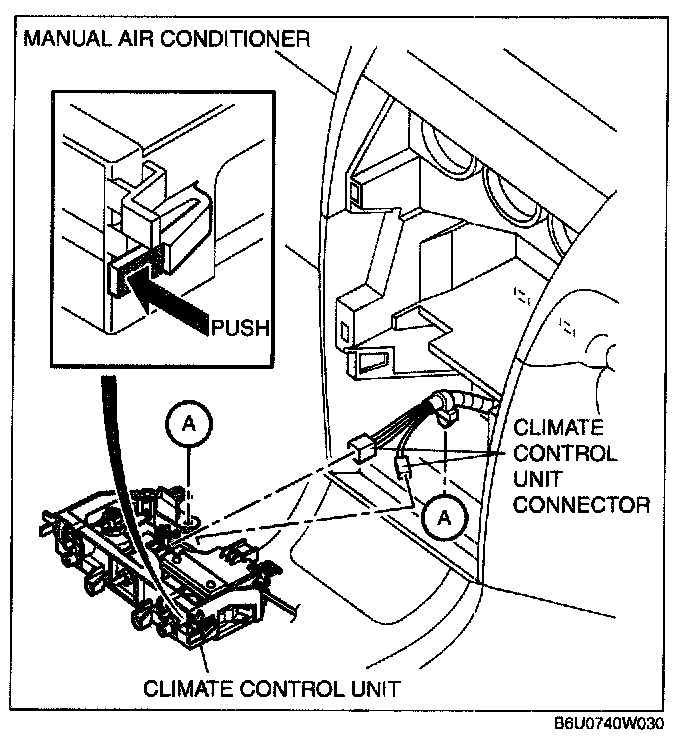 MANUAL AIR CONDITIONER

PUSH

A

CLIMATE CONTROL UNIT CONNECTOR

A

CLIMATE CONTROL UNIT

B6U0740W030