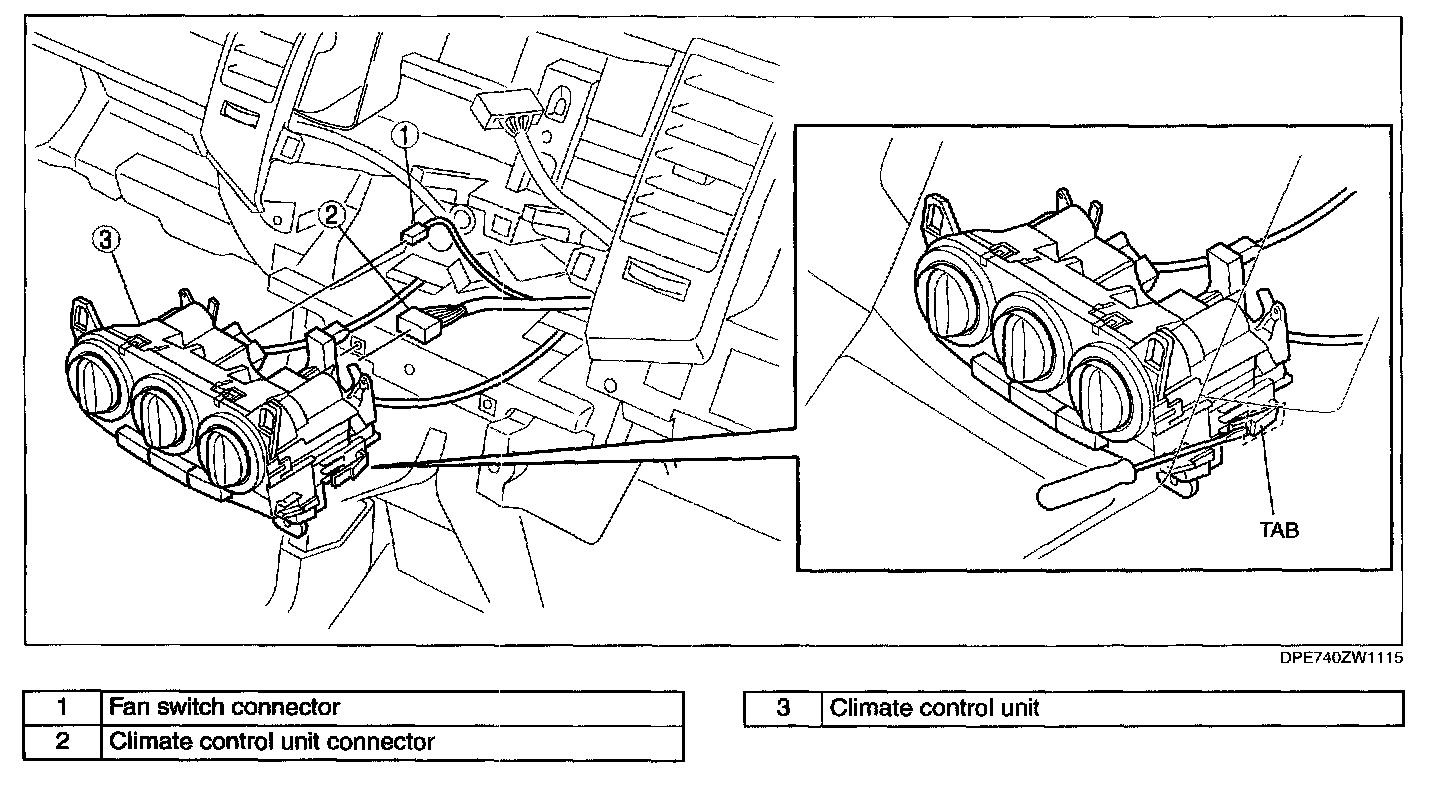 1
2
3
TAB
DPE740ZW1115

| 1 | Fan switch connector |
|---|---|
| 2 | Climate control unit connector |

| 3 | Climate control unit |
|---|---|