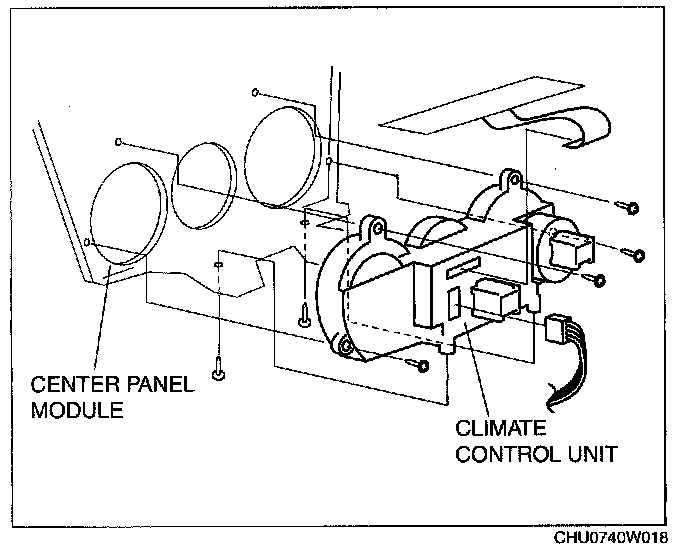 CENTER PANEL MODULE

CLIMATE CONTROL UNIT

CHU0740W018