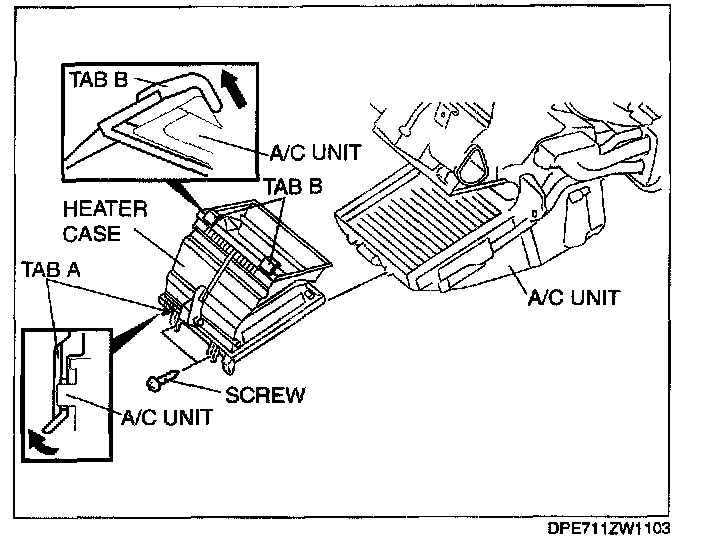 TAB B
A/C UNIT
TAB B
HEATER CASE
TAB A
A/C UNIT
SCREW
A/C UNIT
DPE711ZW1103