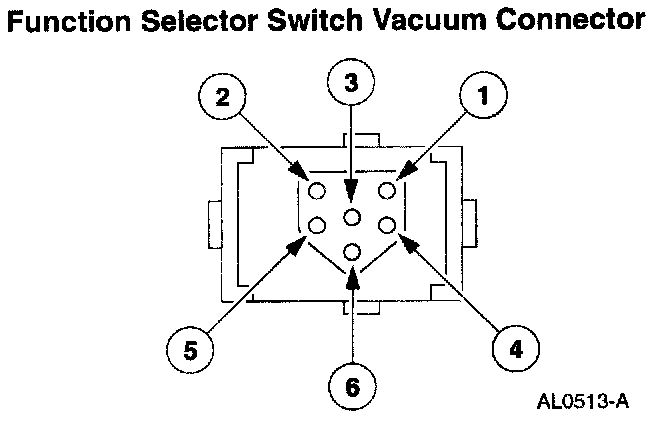 Function Selector Switch Vacuum Connector

2
3
1
5
6
4

AL0513-A