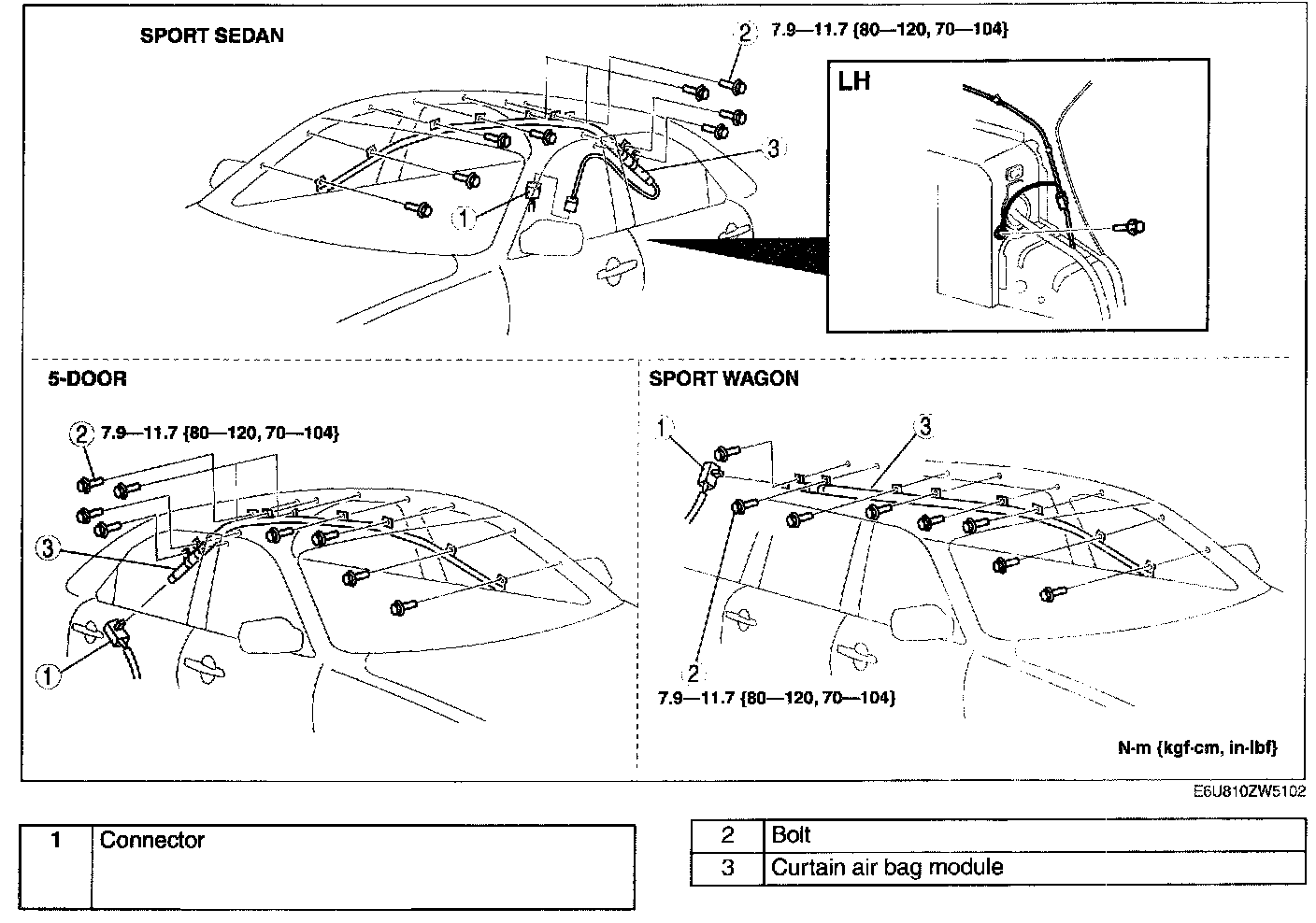 SPORT SEDAN

2 7.9—11.7 {80—120, 70—104}

LH

3

1

5-DOOR

2 7.9—11.7 {80—120, 70—104}

3

1

SPORT WAGON

1

3

2

7.9—11.7 {80—120, 70—104}

N·m {kgf·cm, in·lbf}

E6U810ZW5102

| 1 | Connector |
|---|---|

| 2 | Bolt |
|---|---|
| 3 | Curtain air bag module |