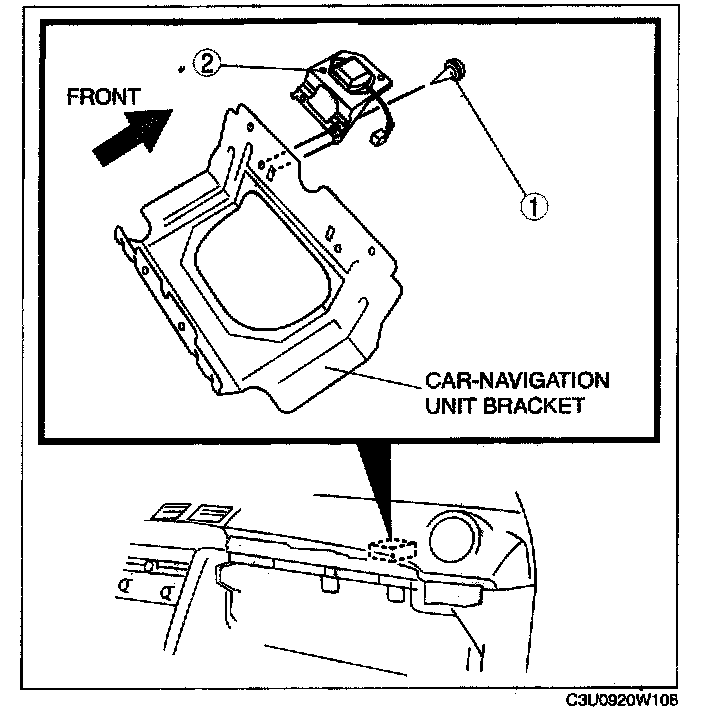 2

FRONT

1

CAR-NAVIGATION UNIT BRACKET

C3U0920W108