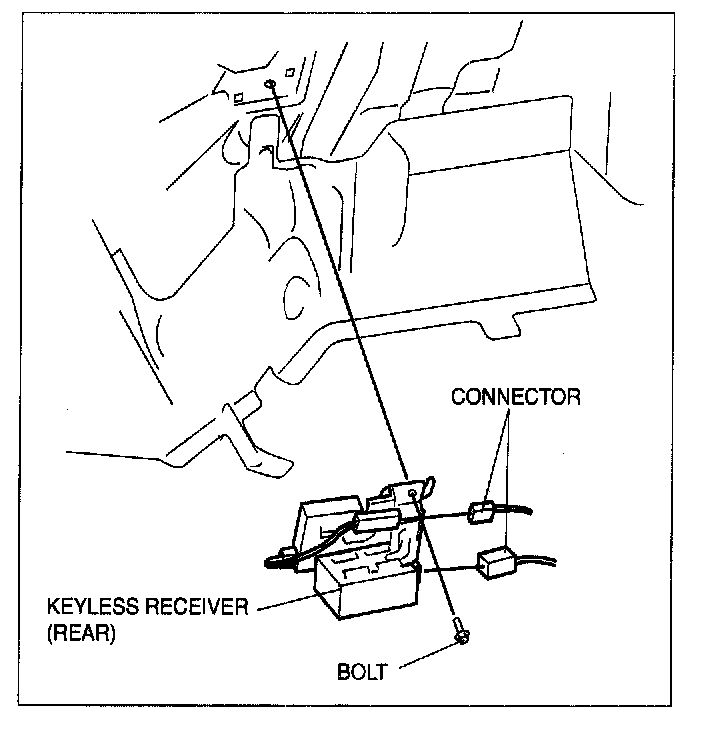 CONNECTOR

KEYLESS RECEIVER (REAR)

BOLT