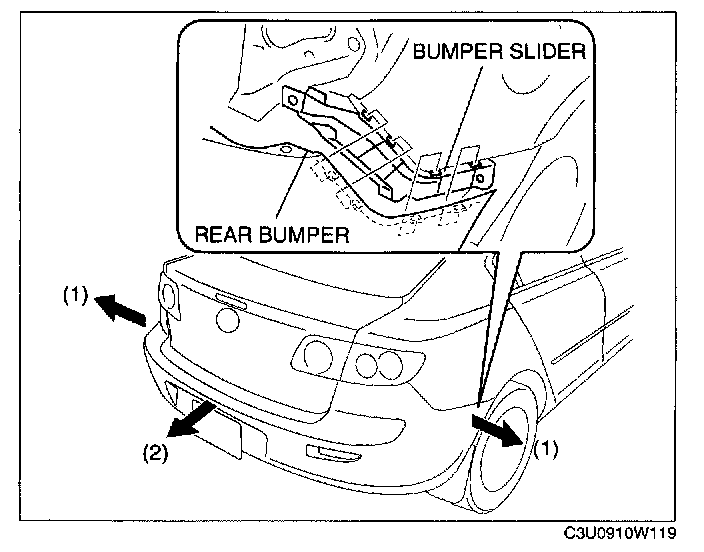 BUMPER SLIDER

REAR BUMPER

(1)

(2)

(1)

C3U0910W119