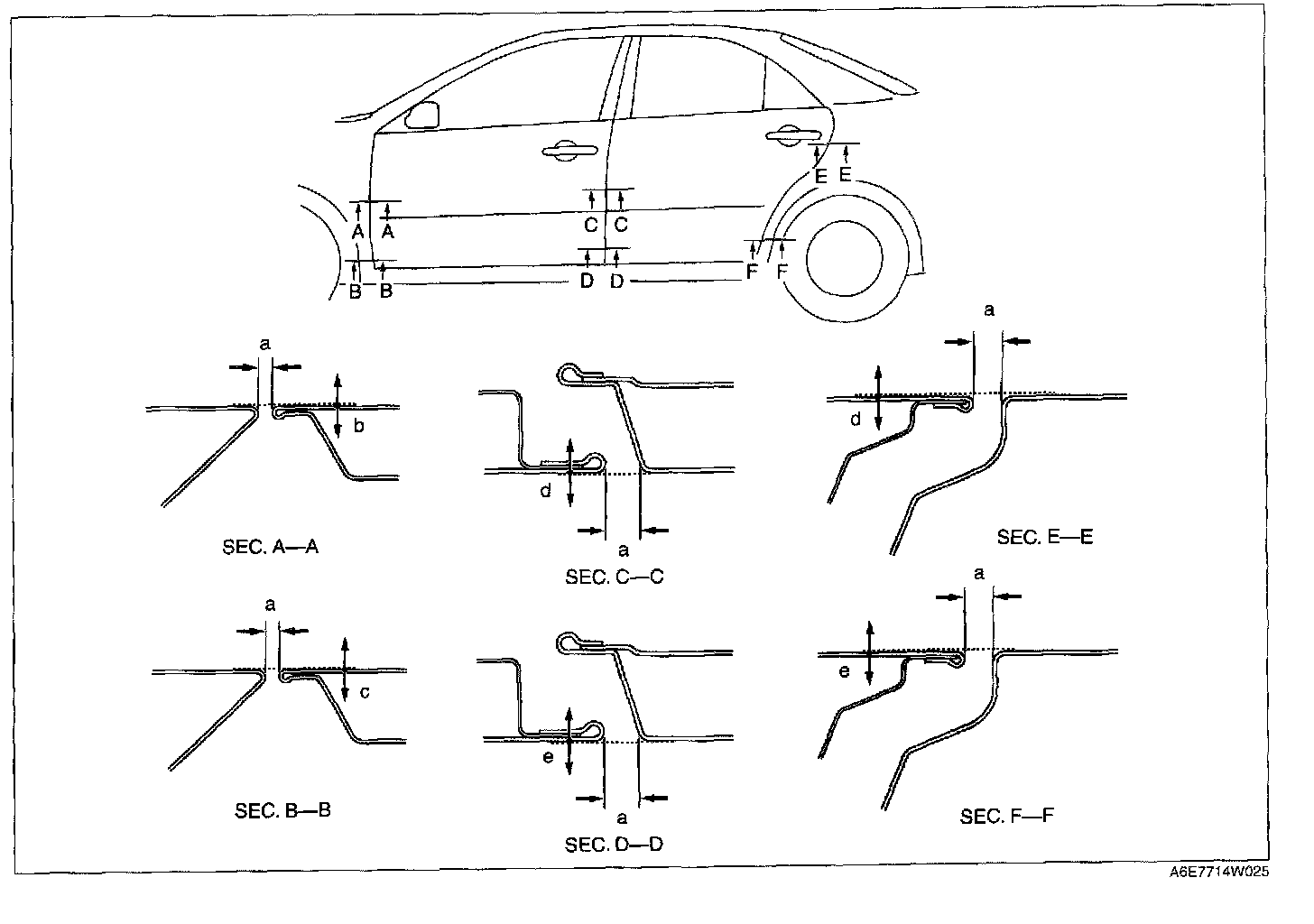 E E
A A
C C
F F
B B
D D

a
b
SEC. A—A

d
a
SEC. C—C

a
d
SEC. E—E

a
c
SEC. B—B

e
a
SEC. D—D

a
e
SEC. F—F

A6E7714W025