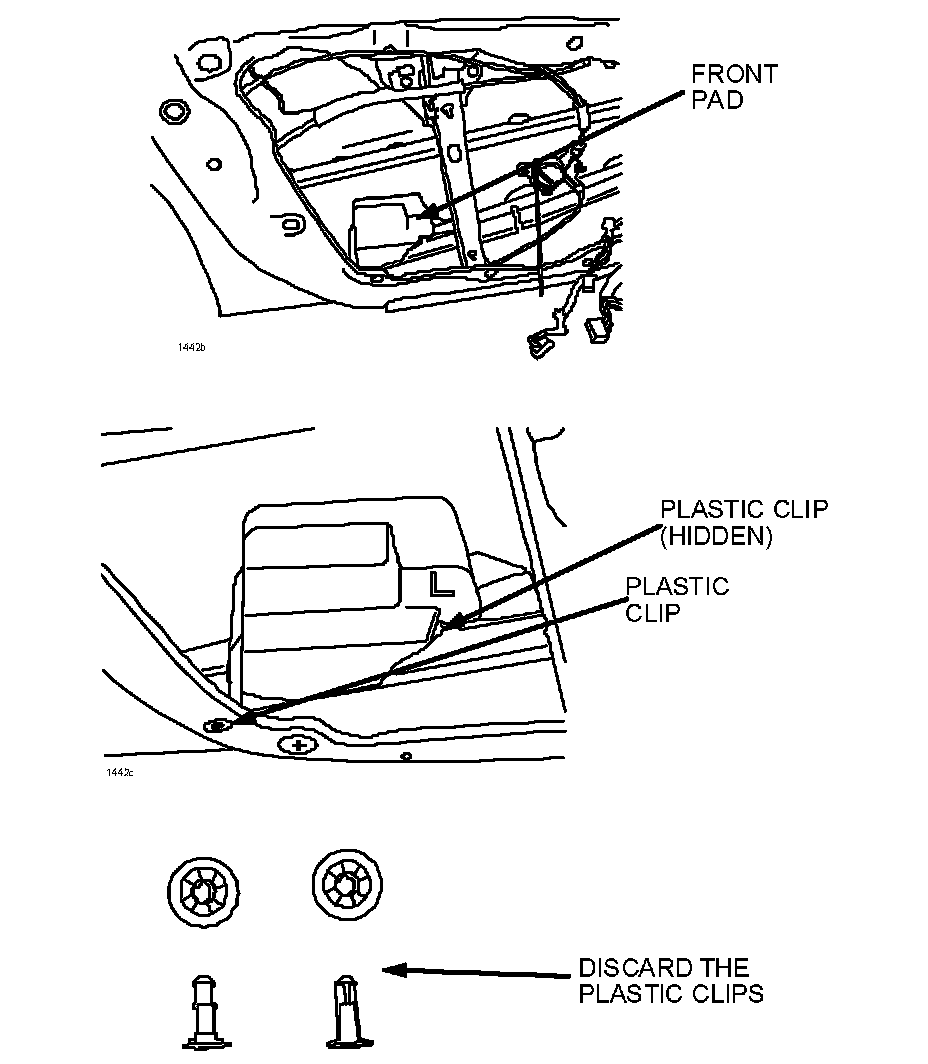 FRONT PAD

1442b

PLASTIC CLIP (HIDDEN)

PLASTIC CLIP

L

1442c

DISCARD THE PLASTIC CLIPS