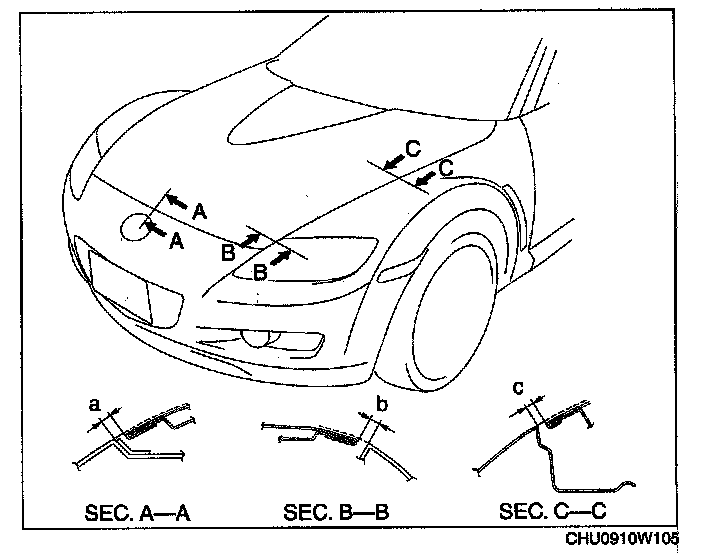 C
C
A
A
B
B
a
b
c
SEC. A—A
SEC. B—B
SEC. C—C
CHU0910W105