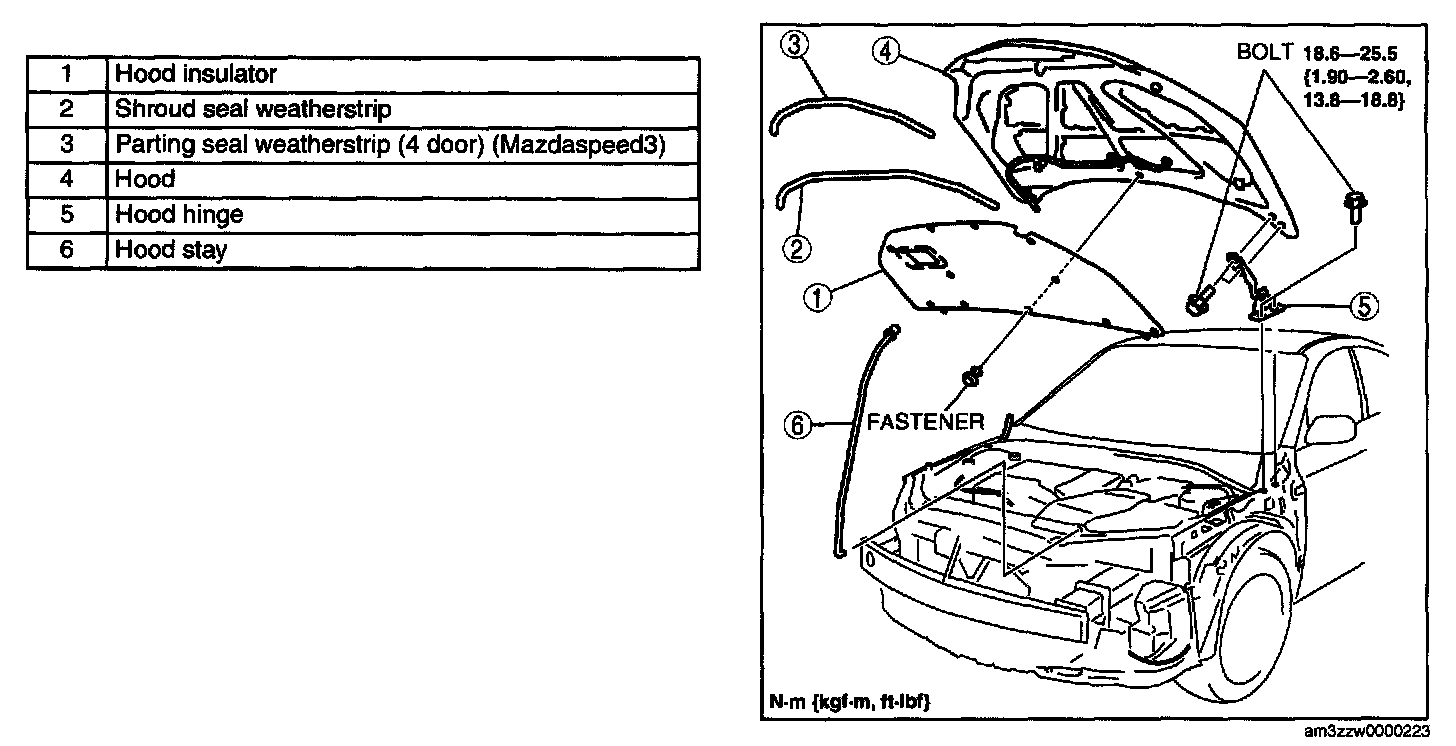 | 1 | Hood insulator |
|---|---|
| 2 | Shroud seal weatherstrip |
| 3 | Parting seal weatherstrip (4 door) (Mazdaspeed3) |
| 4 | Hood |
| 5 | Hood hinge |
| 6 | Hood stay |

③ ④ BOLT 18.6—25.5 {1.90—2.60, 13.8—18.8}

② ① ⑤

⑥ FASTENER

N·m {kgf·m, ft·lbf}

am3zzw0000223