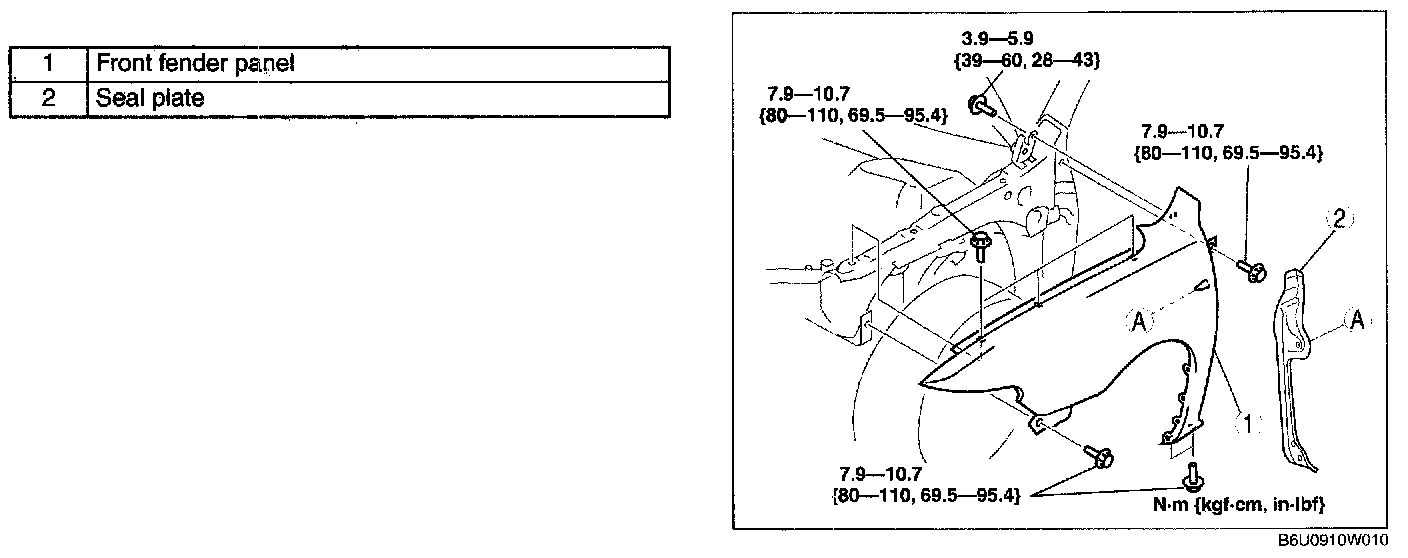 | 1 | Front fender panel |
|---|---|
| 2 | Seal plate |

3.9—5.9
{39—60, 28—43}

7.9—10.7
{80—110, 69.5—95.4}

7.9—10.7
{80—110, 69.5—95.4}

2

A

A

1

7.9—10.7
{80—110, 69.5—95.4}

N·m {kgf·cm, in·lbf}

B6U0910W010