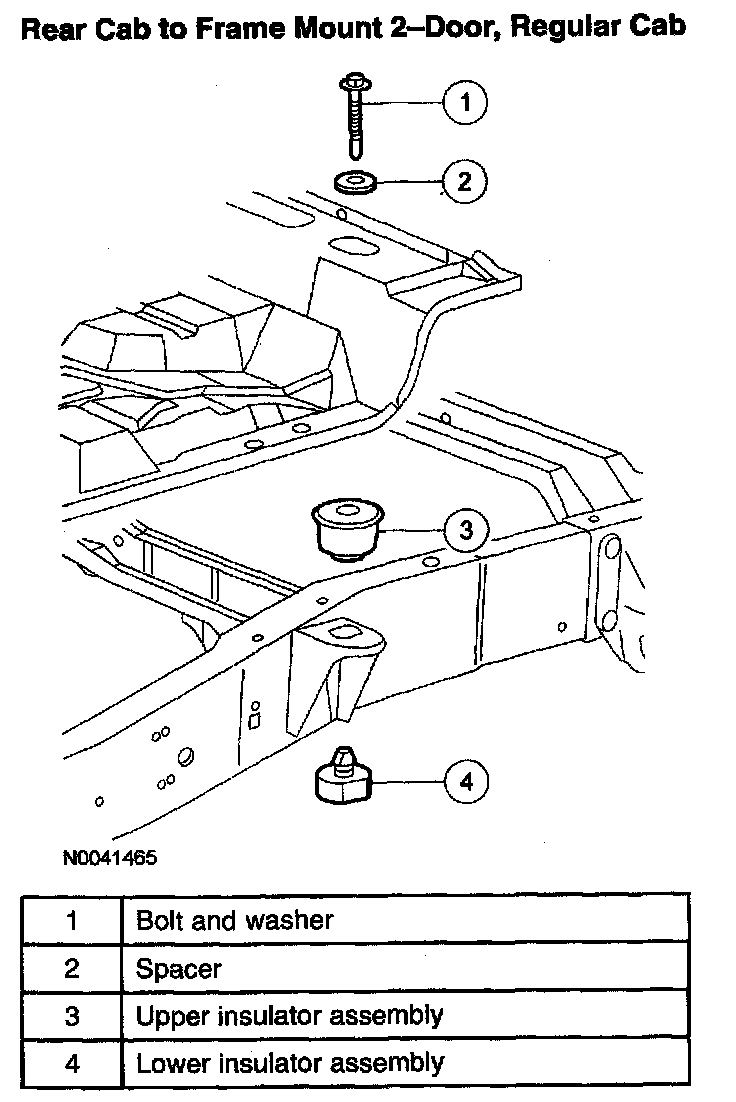 Rear Cab to Frame Mount 2–Door, Regular Cab

1

2

3

4

N0041465

| 1 | Bolt and washer |
|---|---|
| 2 | Spacer |
| 3 | Upper insulator assembly |
| 4 | Lower insulator assembly |