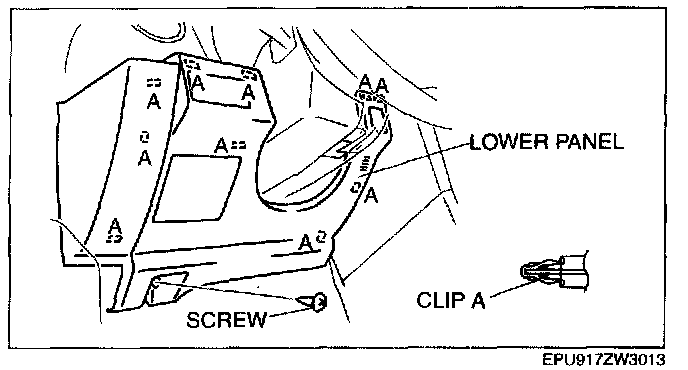 A
A
A
A
A
A
A
A
A
A
LOWER PANEL
SCREW
CLIP A
EPU917ZW3013