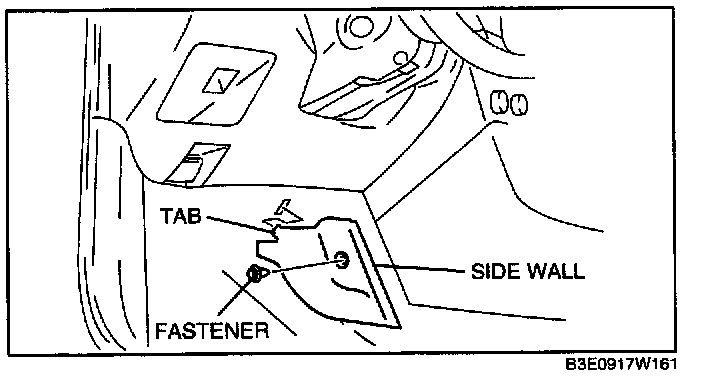 TAB
SIDE WALL
FASTENER
B3E0917W161