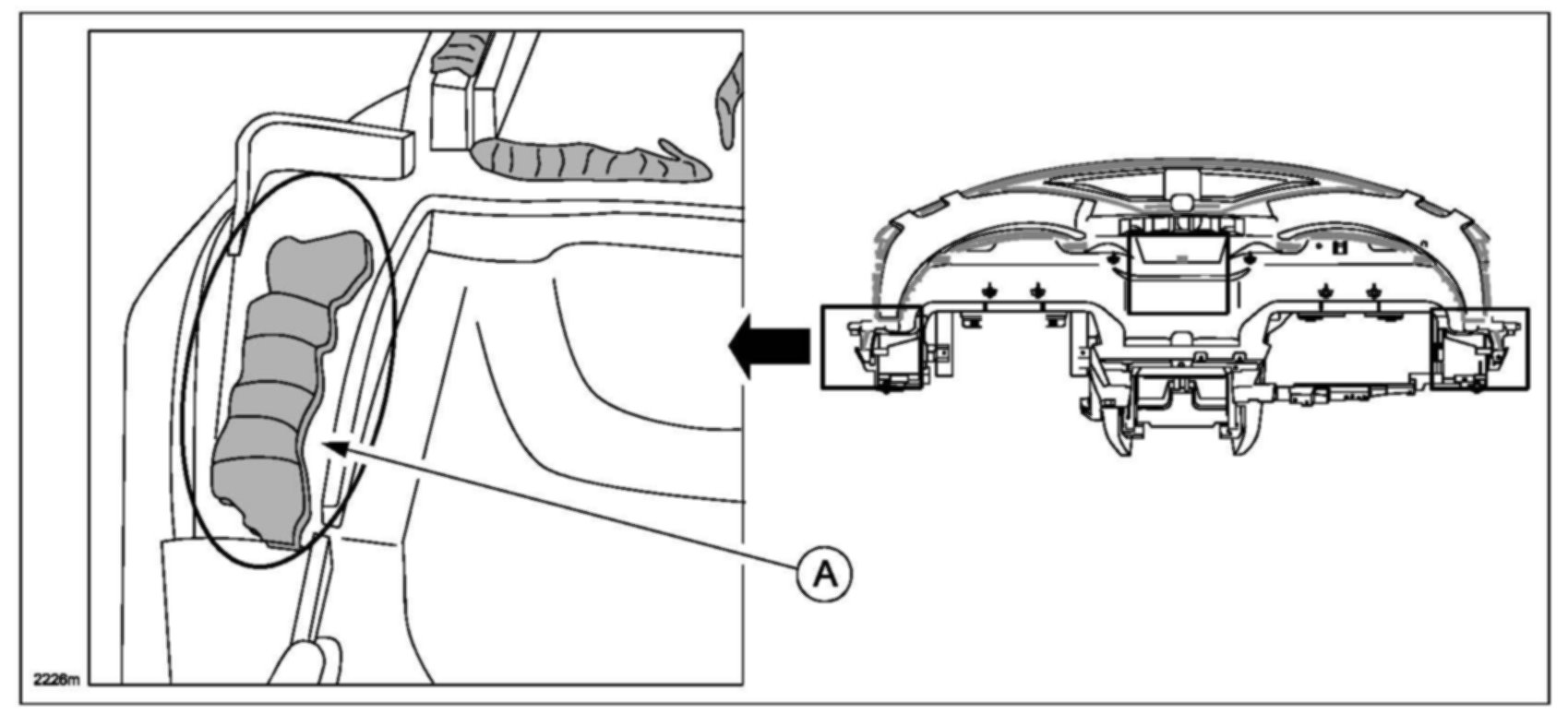 A

2226m